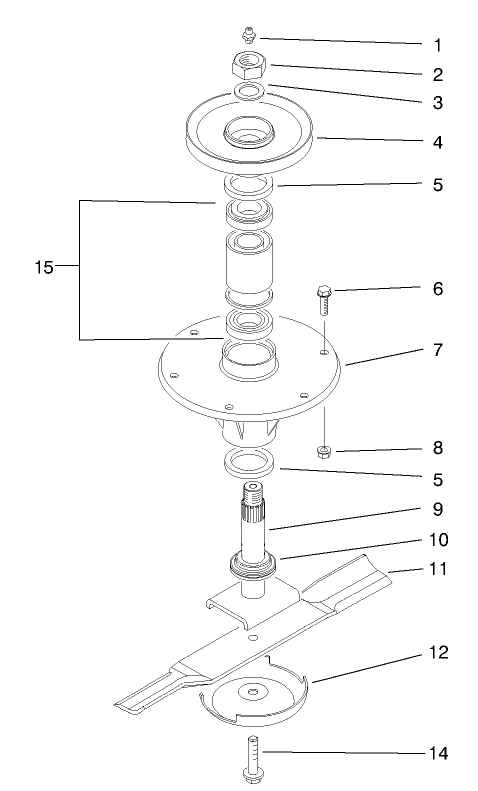 1
2
3
4
5
15
6
7
8
5
9
10
11
12
14