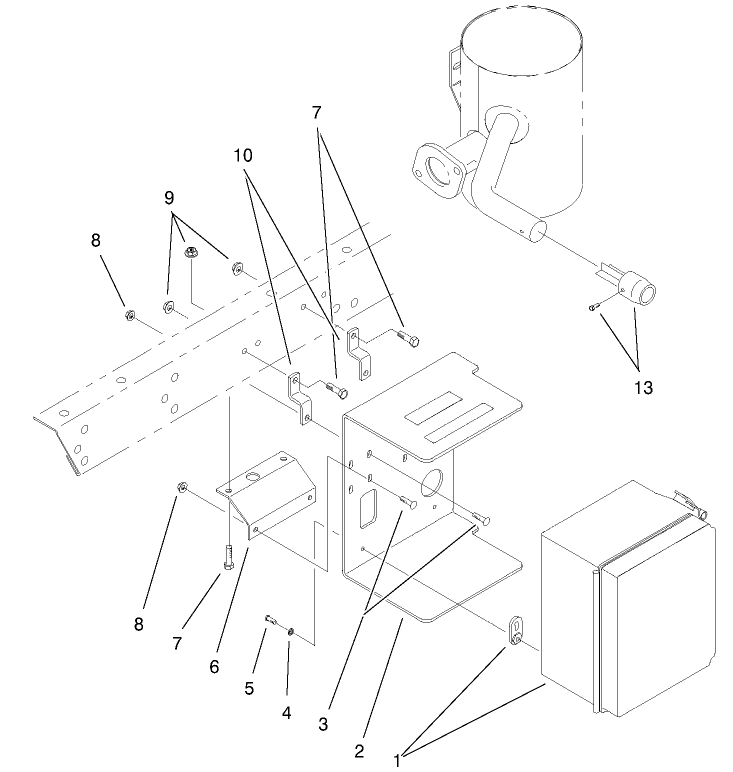 7
10
9
8
13
8
7
6
5
4
3
2
1