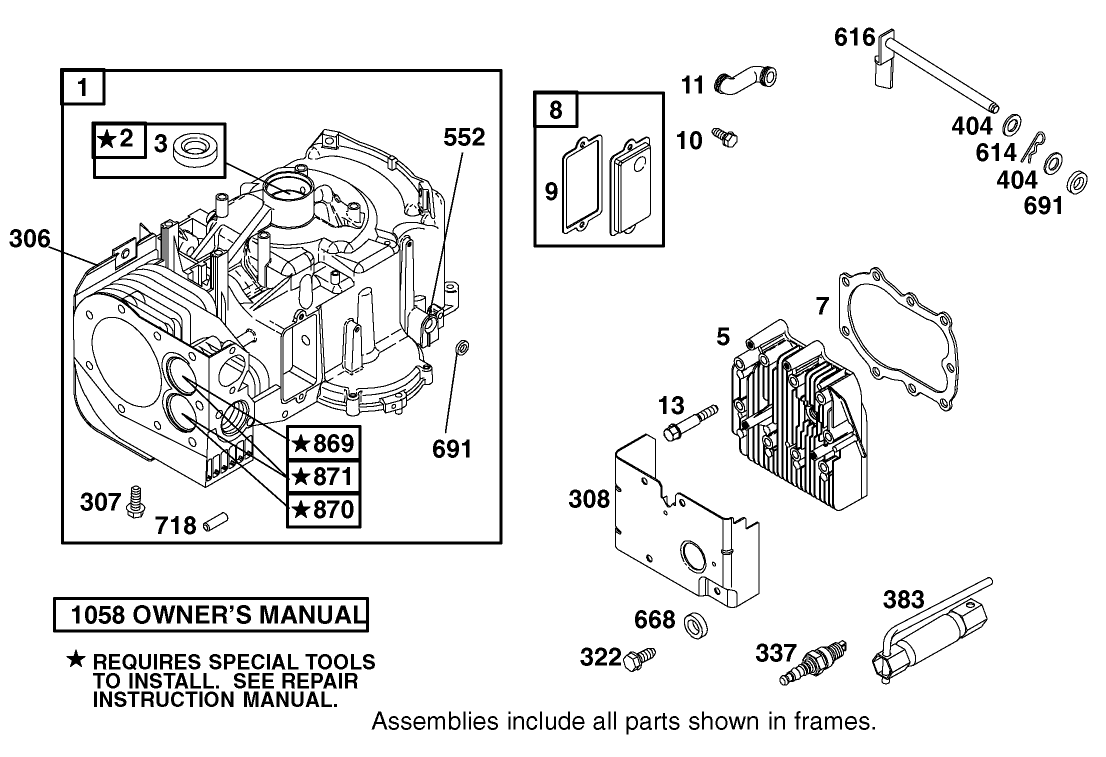 1

★2 3

552

306

★869

★871

★870

691

307

718

8

9

11

10

616

404

614

404

691

7

5

13

308

668

322

337

383

1058 OWNER'S MANUAL

★ REQUIRES SPECIAL TOOLS TO INSTALL. SEE REPAIR INSTRUCTION MANUAL.

Assemblies include all parts shown in frames.