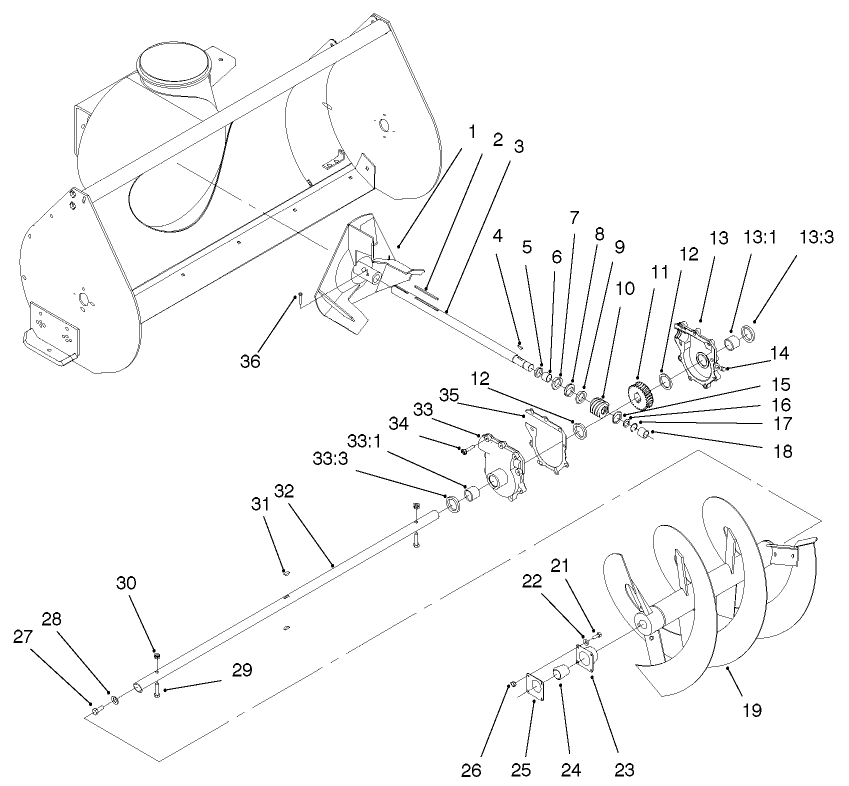 1
2
3
4
5
6
7
8
9
10
11
12
13
13:1
13:3
14
15
16
17
18
36
12
35
33
34
33:1
33:3
31
32
30
28
27
29
22
21
19
26
25
24
23