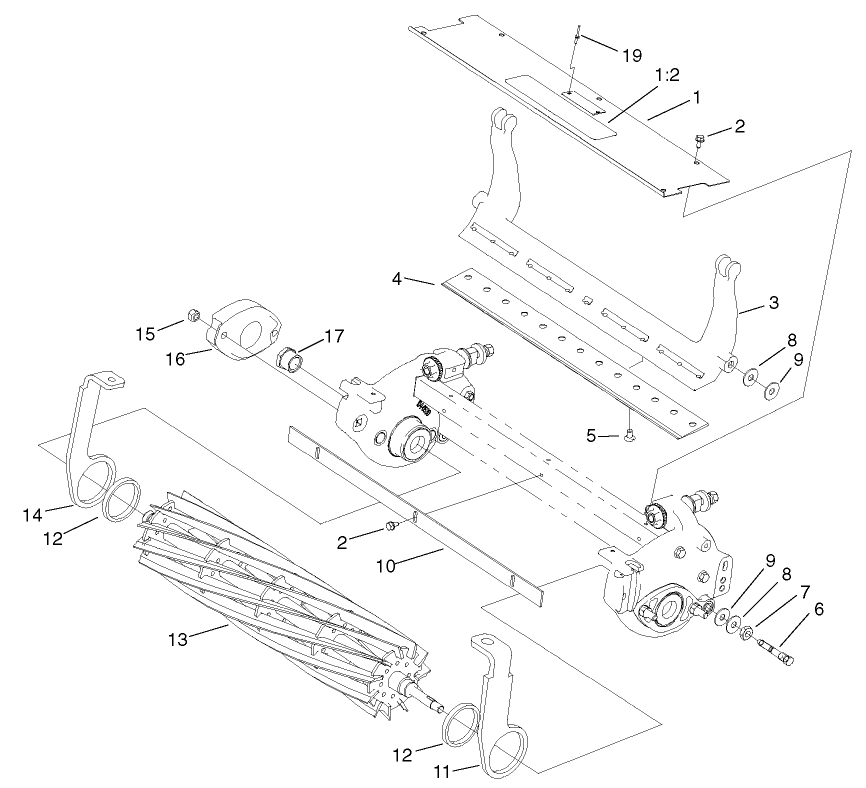 19
1:2
1
2
3
4
8
9
15
17
16
5
14
12
2
10
9
8
7
6
13
12
11