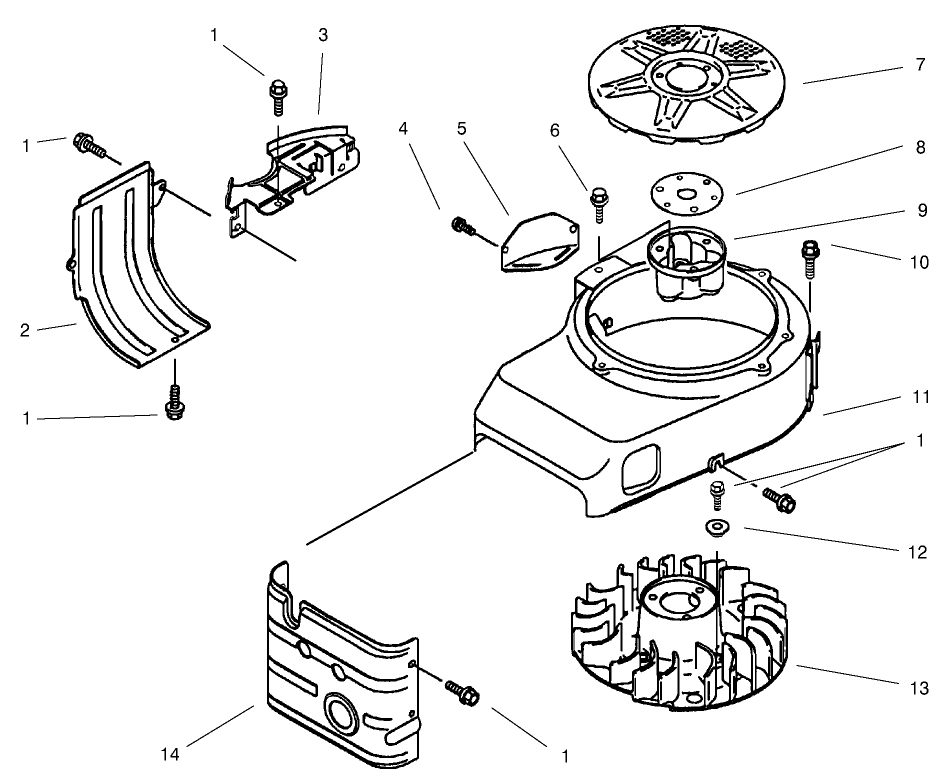 1
3
1
4
5
6
7
8
9
10
2
1
11
1
12
13
14
1