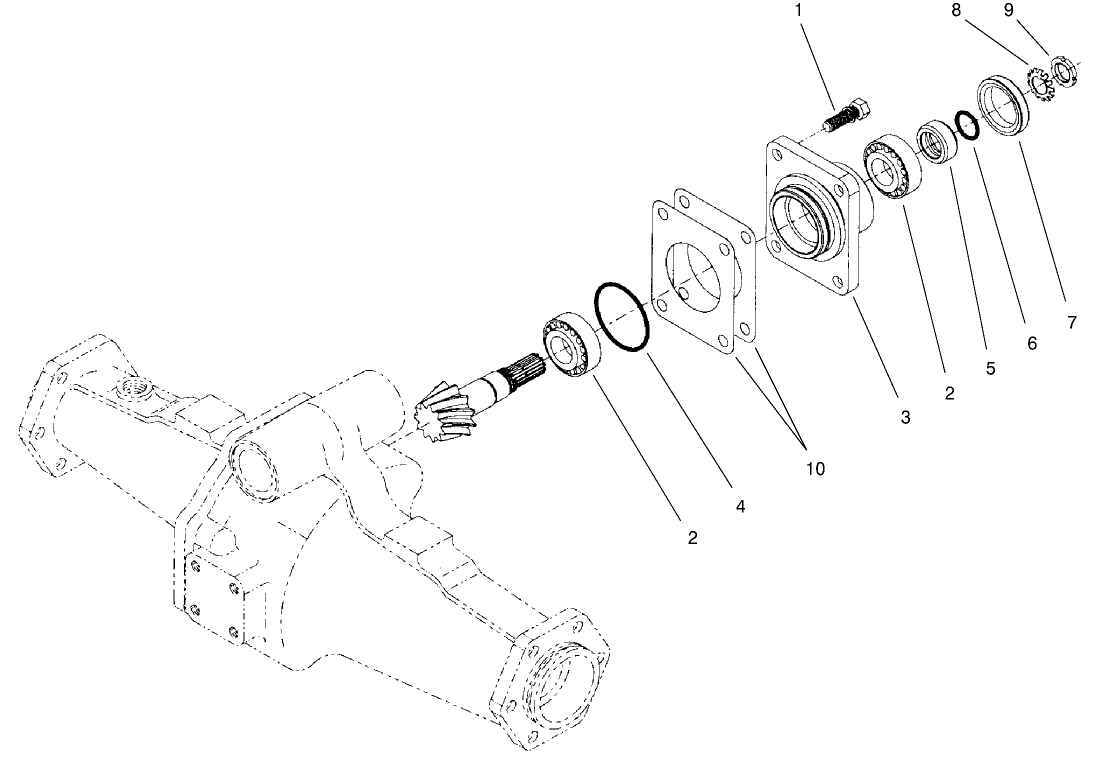 1
8
9
7
6
5
2
3
10
4
2