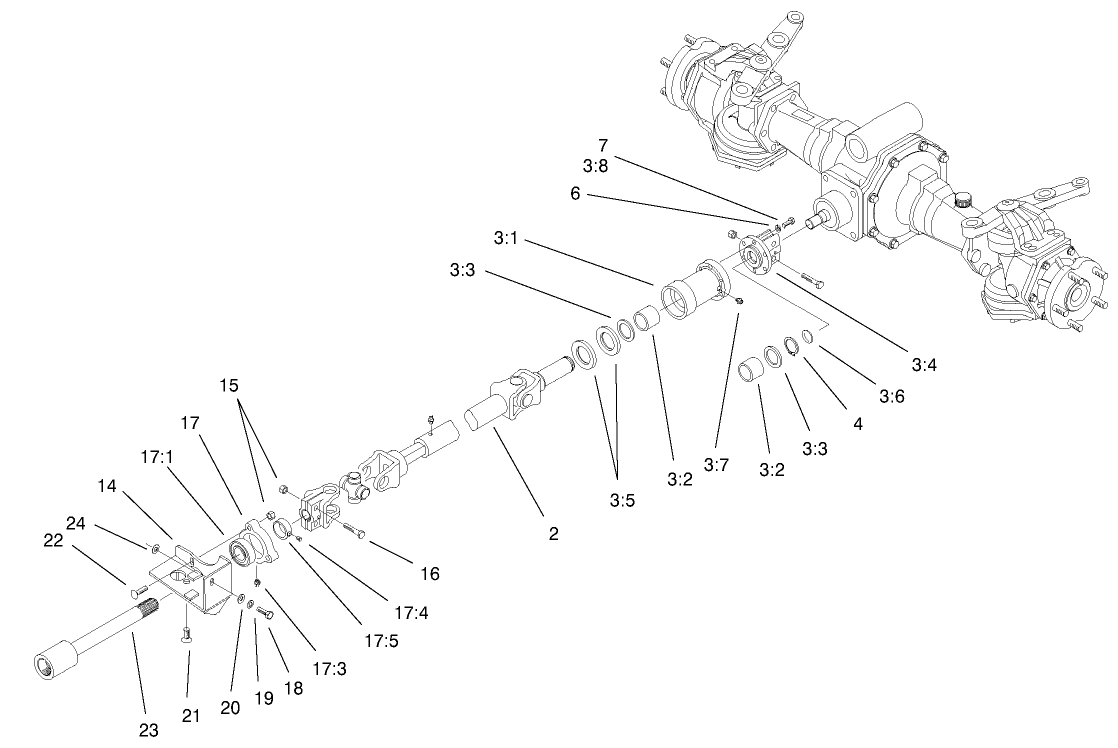 7
3:8
6
3:1
3:3
3:4
3:6
4
3:3
3:2
3:7
3:2
3:5
2
15
17
17:1
14
24
22
16
17:4
17:5
17:3
18
19
20
21
23