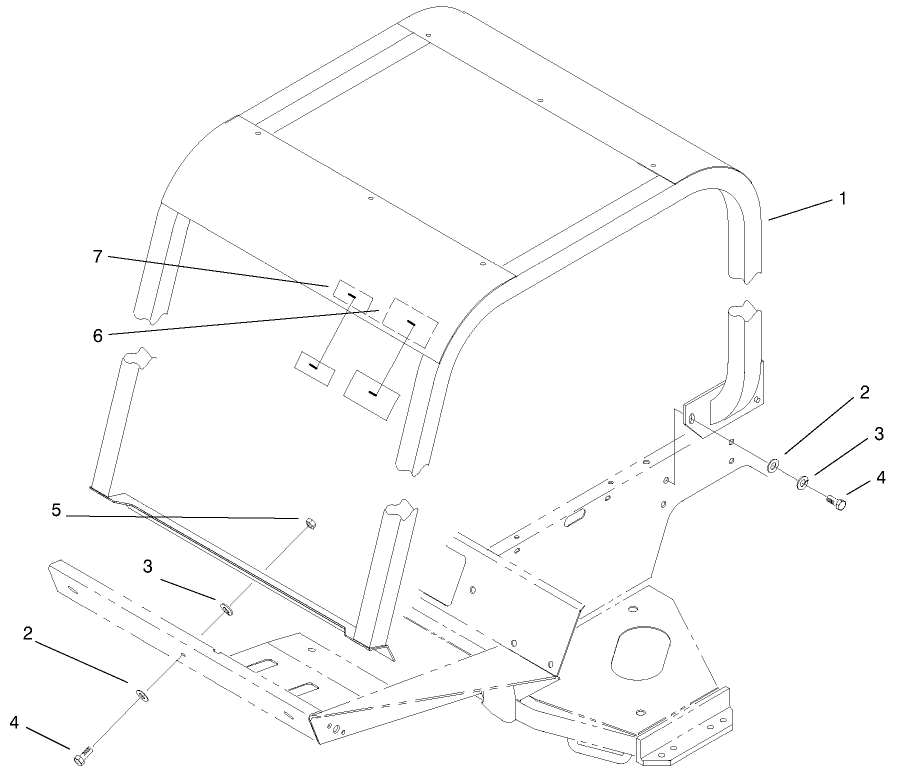 1
7
6
2
3
4
5
3
2
4