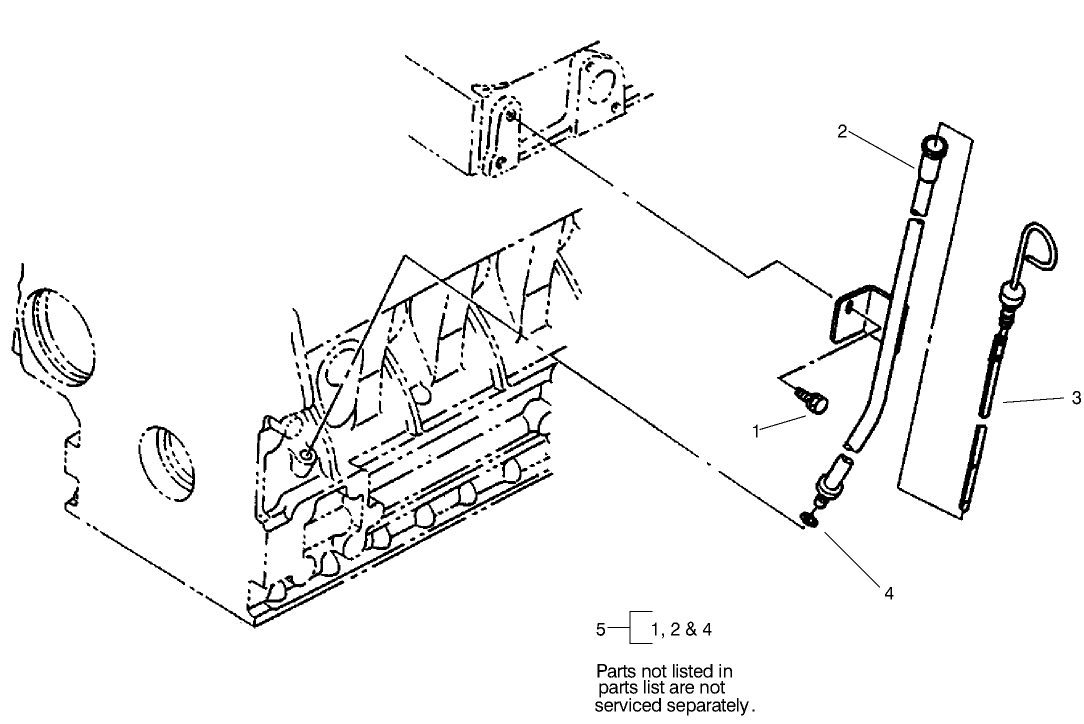 2

3

1

4

5 1, 2 & 4

Parts not listed in parts list are not serviced separately.