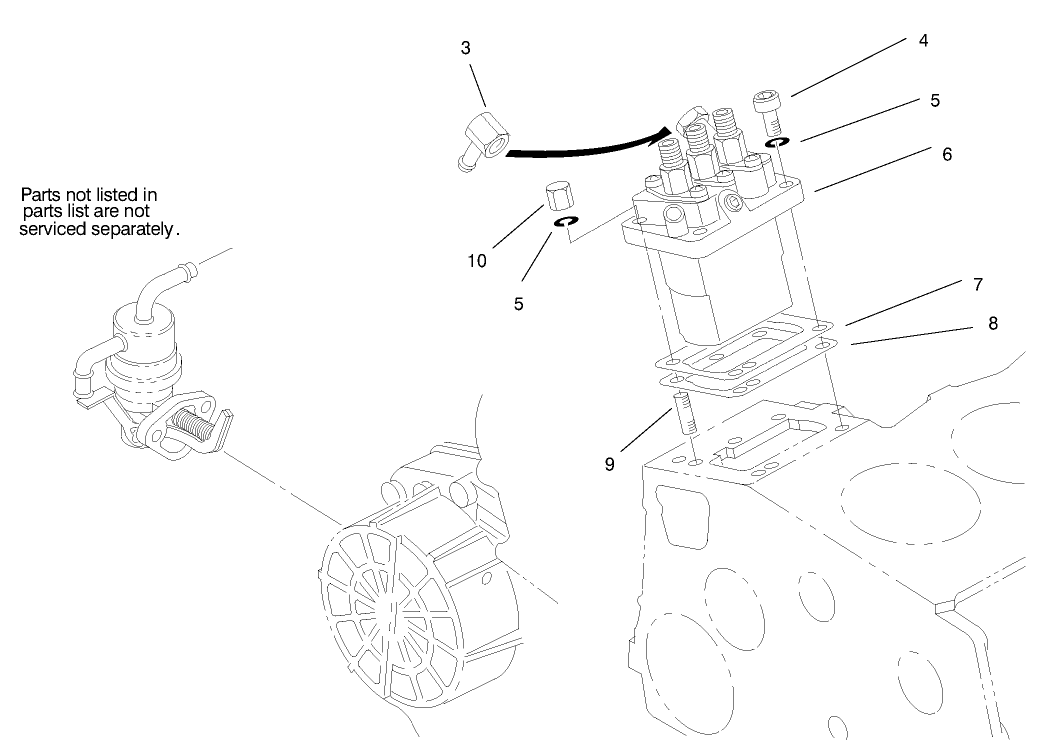 Parts not listed in parts list are not serviced separately.

3

4

5

6

10

5

7

8

9