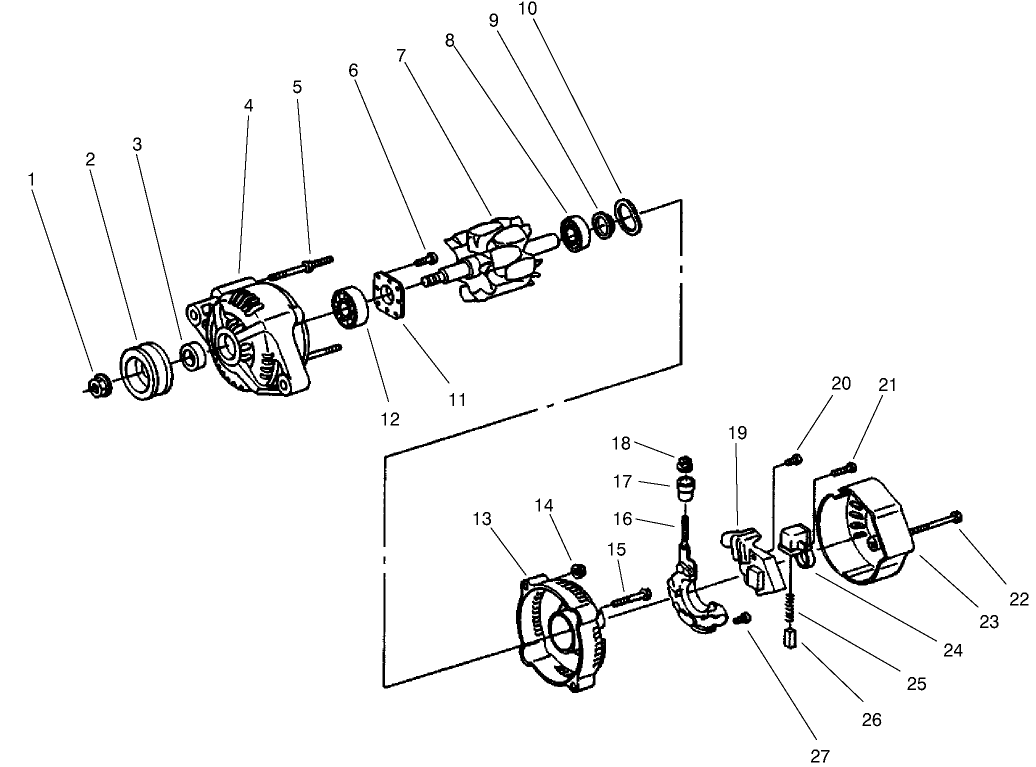 1
2
3
4
5
6
7
8
9
10
11
12
13
14
15
16
17
18
19
20
21
22
23
24
25
26
27