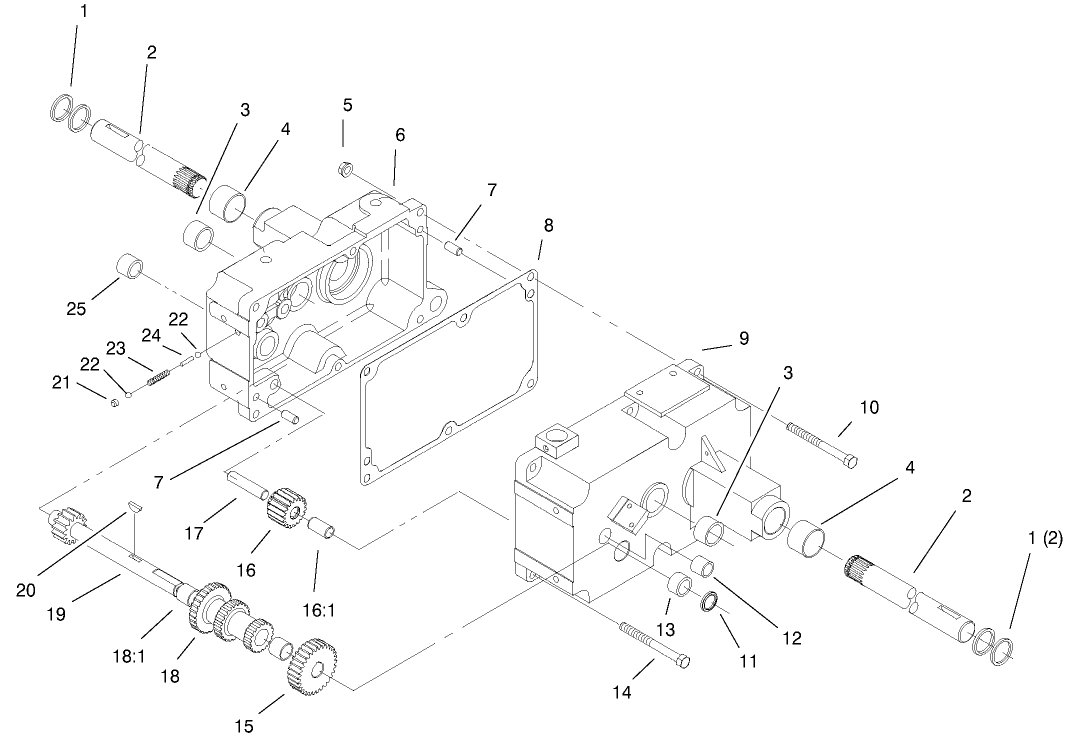 1
2
3
4
5
6
7
8
25
22
24
23
22
21
9
3
10
4
2
1 (2)
7
17
16
16:1
20
19
18:1
18
15
13
12
11
14