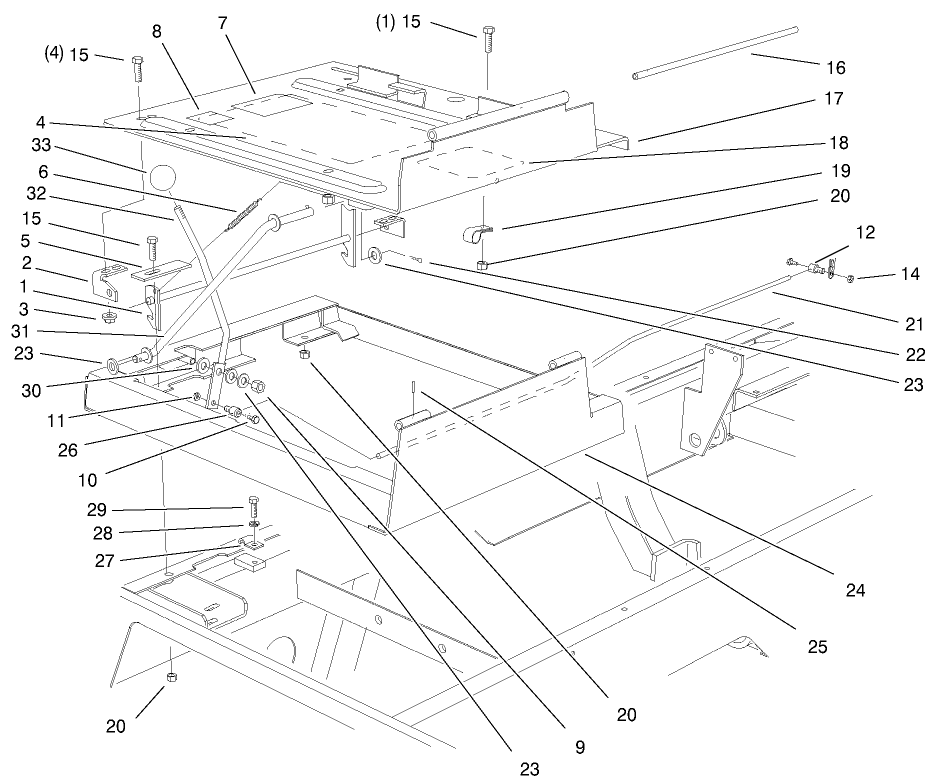 (1) 15
(4) 15
8
7
16
17
4
18
33
6
19
32
20
15
12
5
14
2
1
21
3
31
22
23
23
30
11
26
10
29
28
27
24
25
20
20
9
23