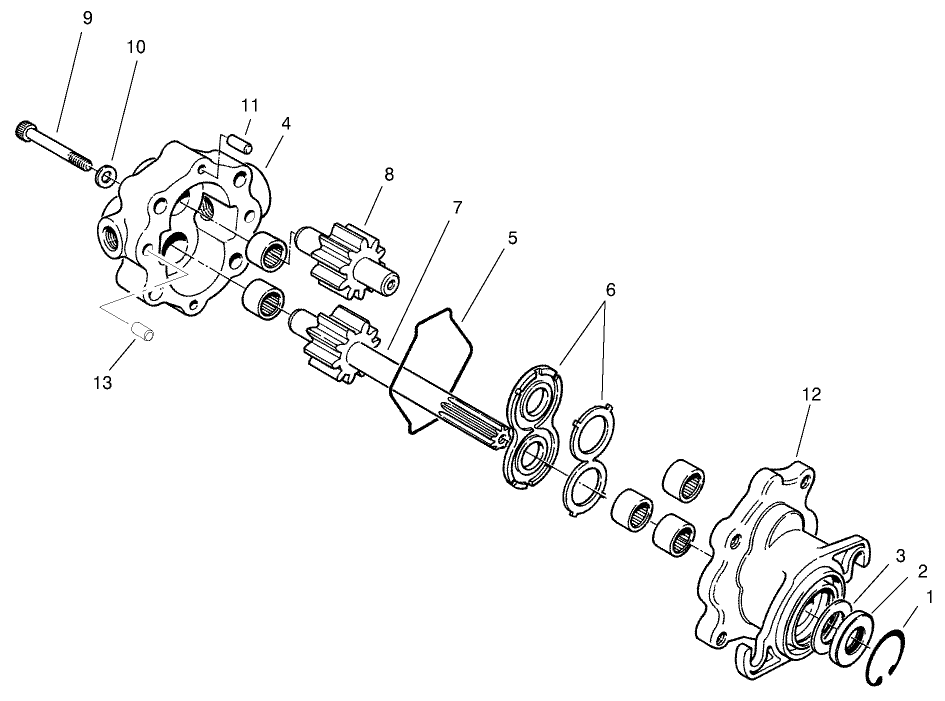 9
10
11
4
8
7
5
6
13
12
3
2
1