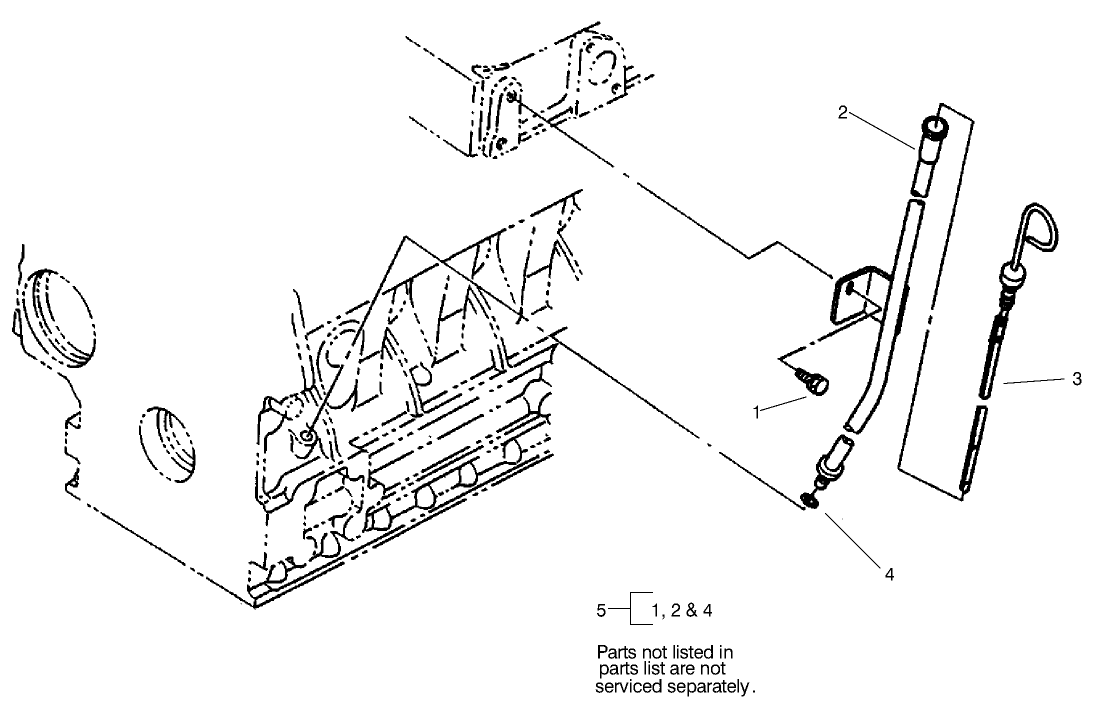 2

3

1

4

5 1, 2 & 4

Parts not listed in parts list are not serviced separately.