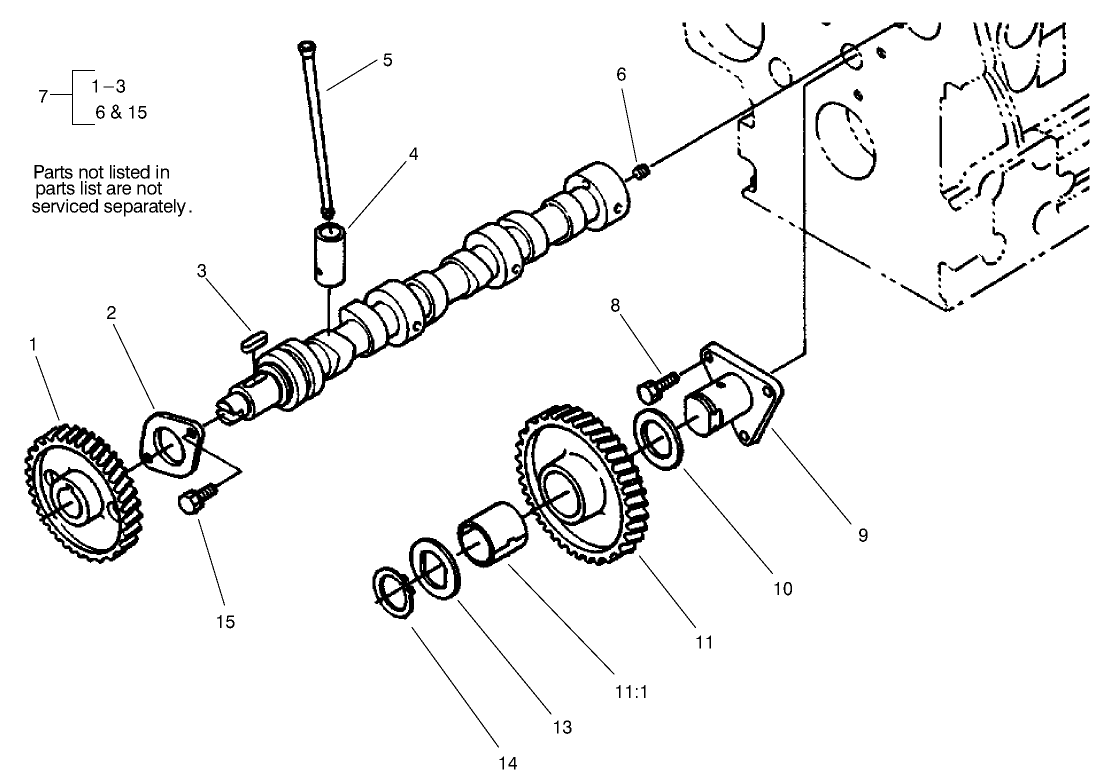 7 1–3
6 & 15

Parts not listed in parts list are not serviced separately.

5
6
4
3
2
1
8
9
10
11
11:1
13
14
15