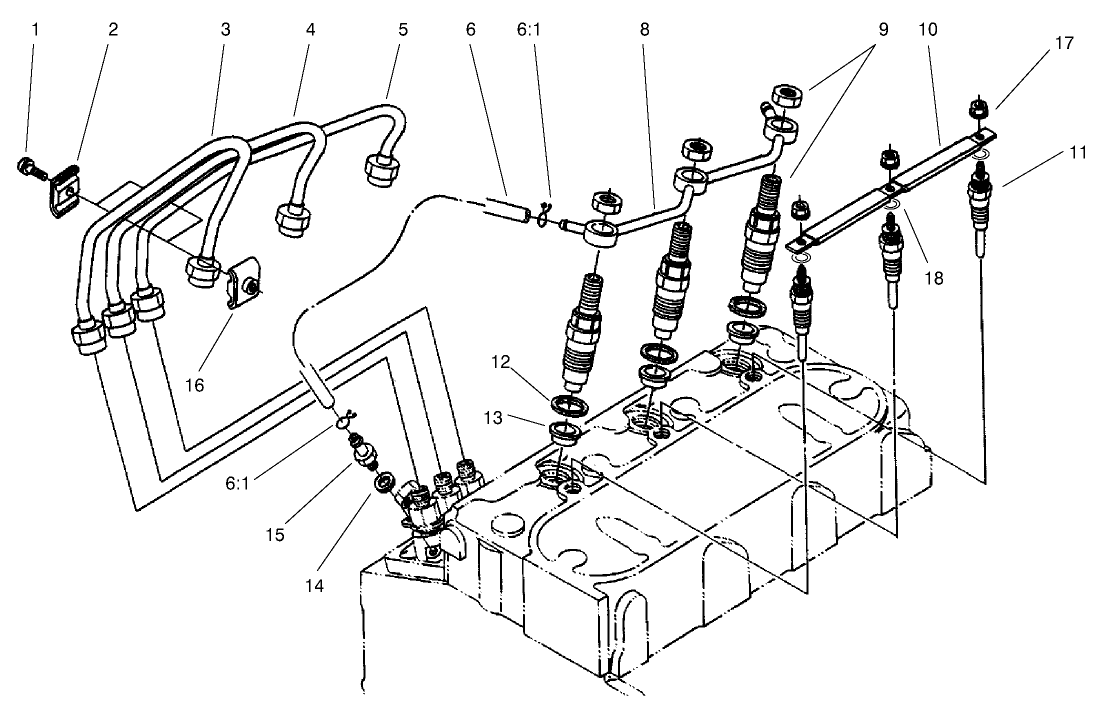 1
2
3
4
5
6
6:1
8
9
10
17
11
18
16
12
13
6:1
15
14