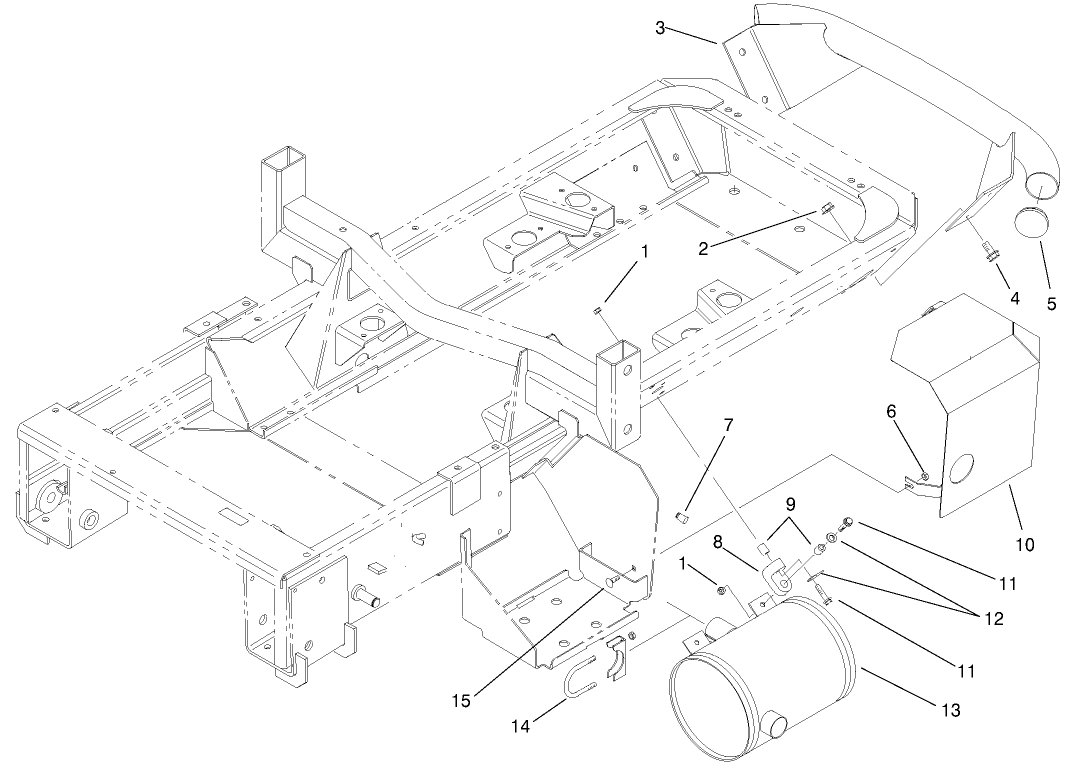 3
2
1
4
5
6
7
9
8
1
10
11
12
11
15
14
13