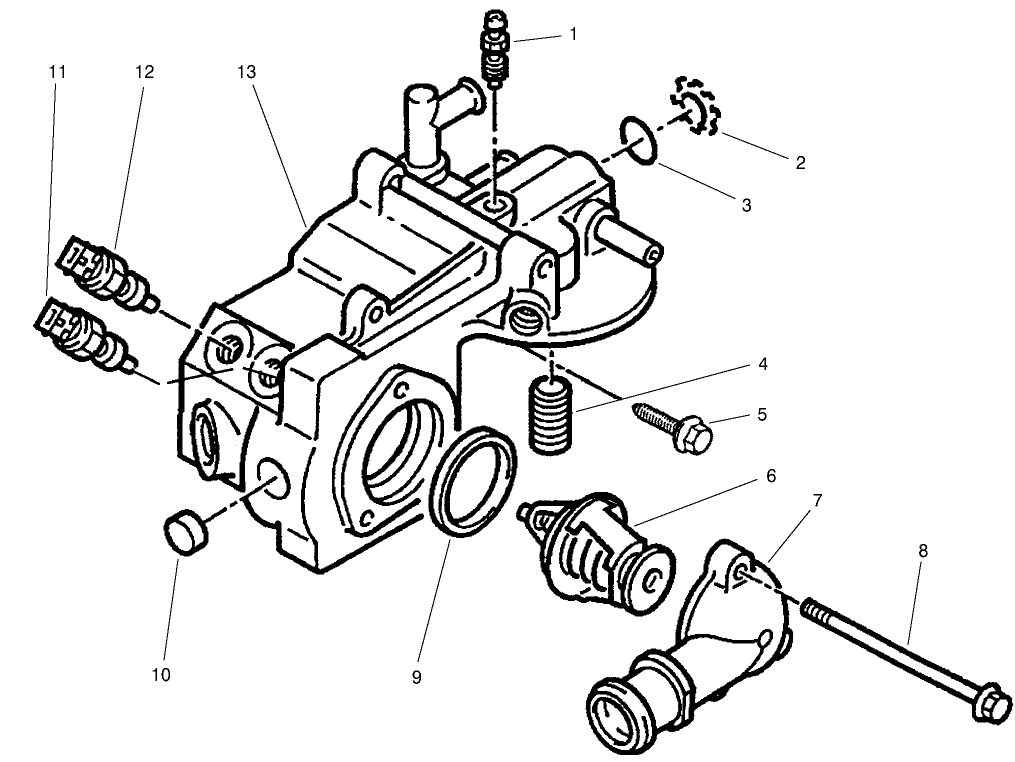 1
11
12
13
2
3
4
5
6
7
8
10
9