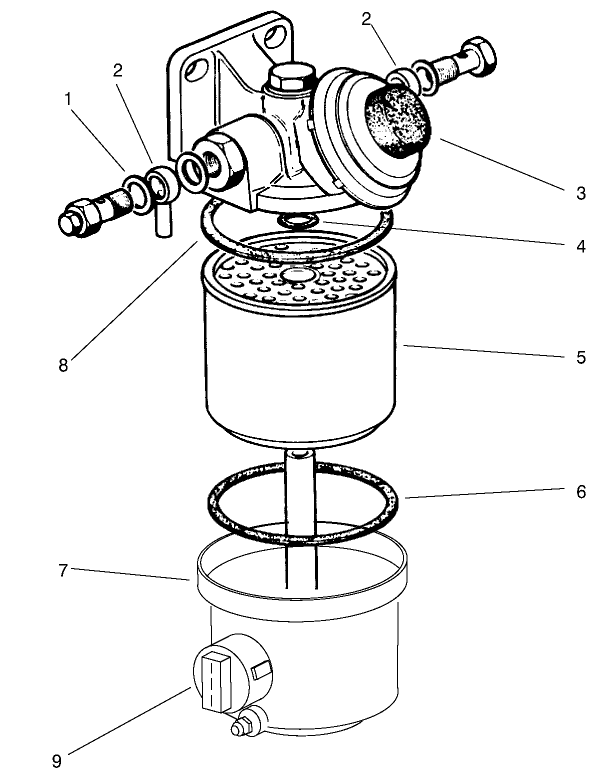 2
2
1
3
4
8
5
6
7
9