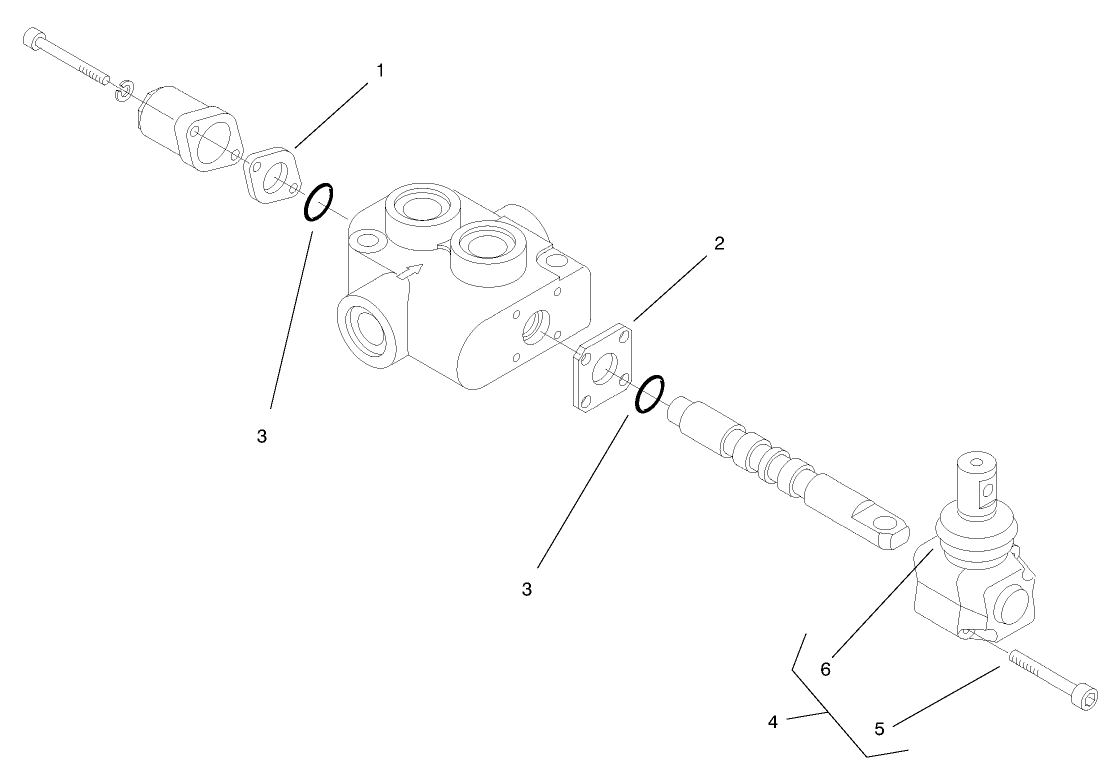 1
2
3
3
6
4
5