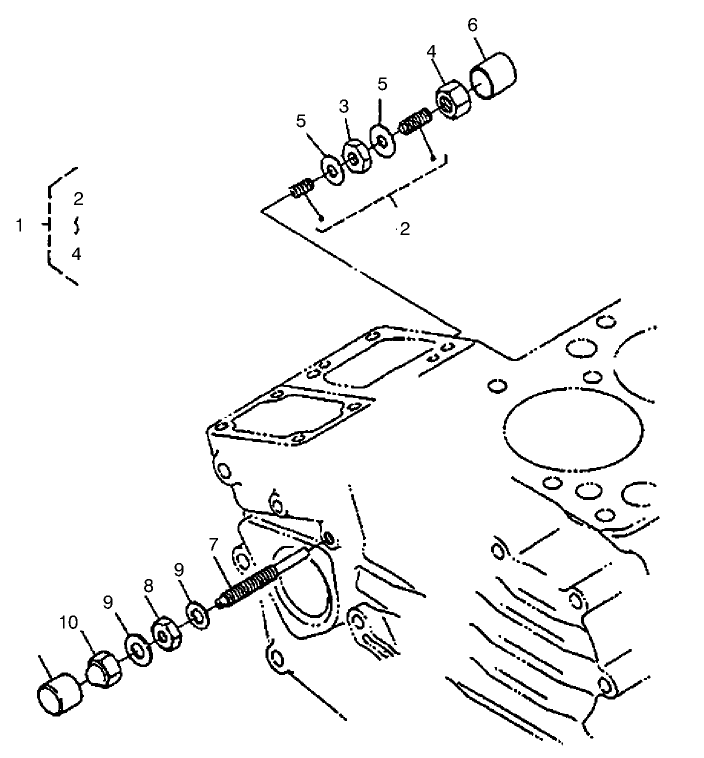 6
4
5
3
5
2
1
2
4
7
9
8
9
10