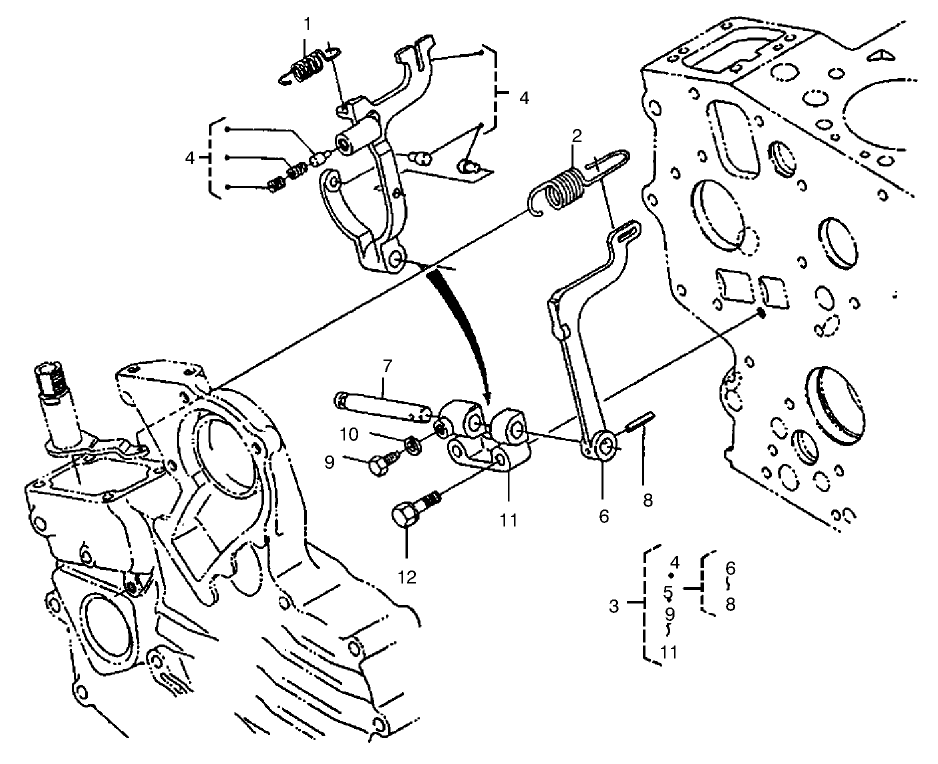 1
4
4
2
7
10
9
11
6
8
12
3
4
5
9
11
6
8