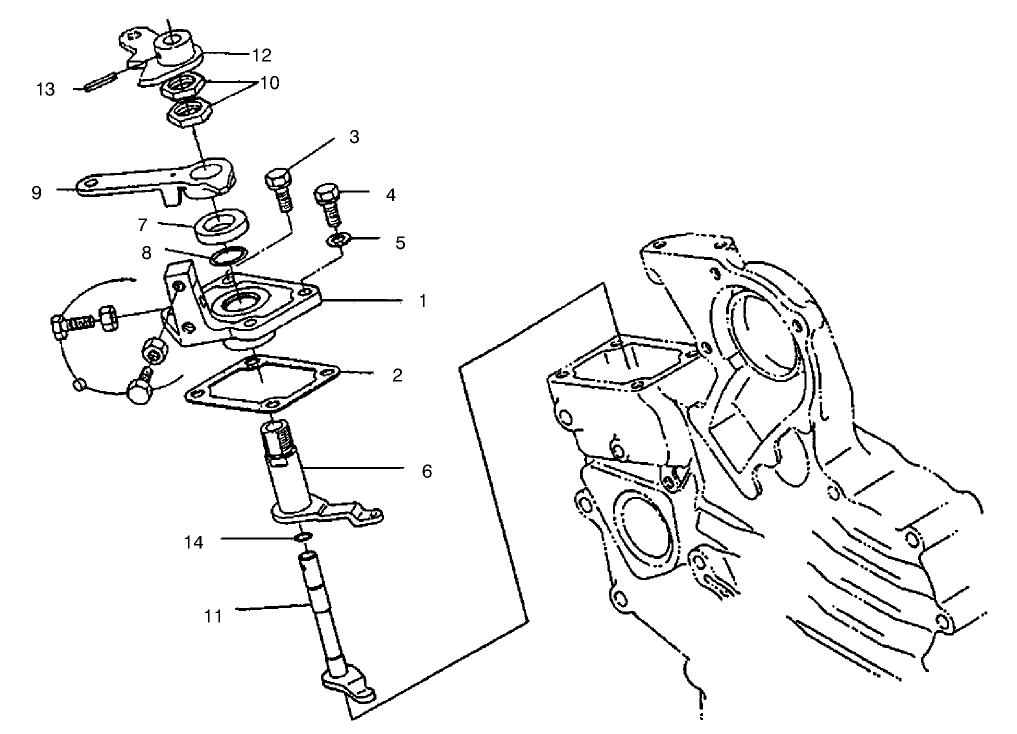 12
13
10
3
9
4
7
5
8
1
2
6
14
11