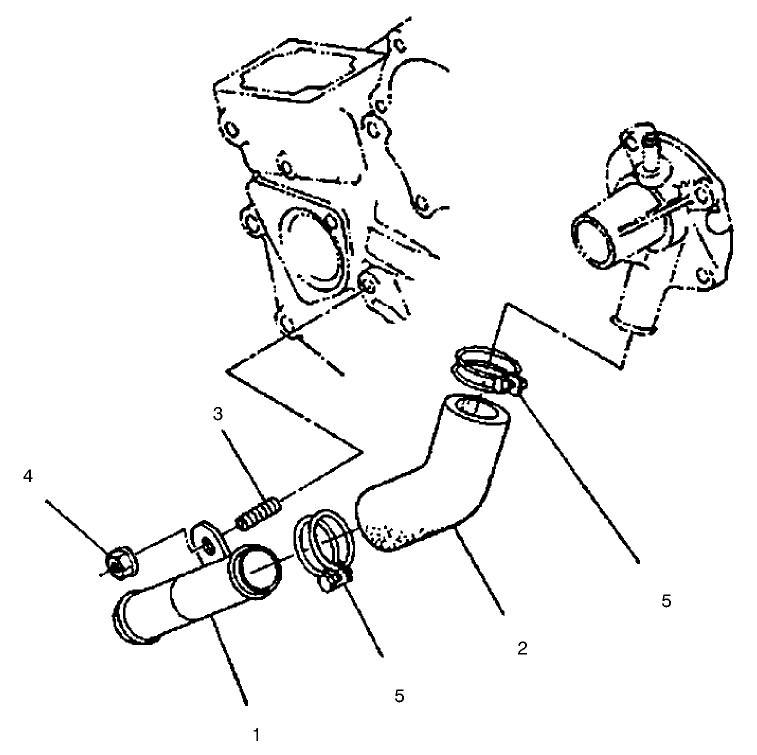 3
4
5
2
5
1