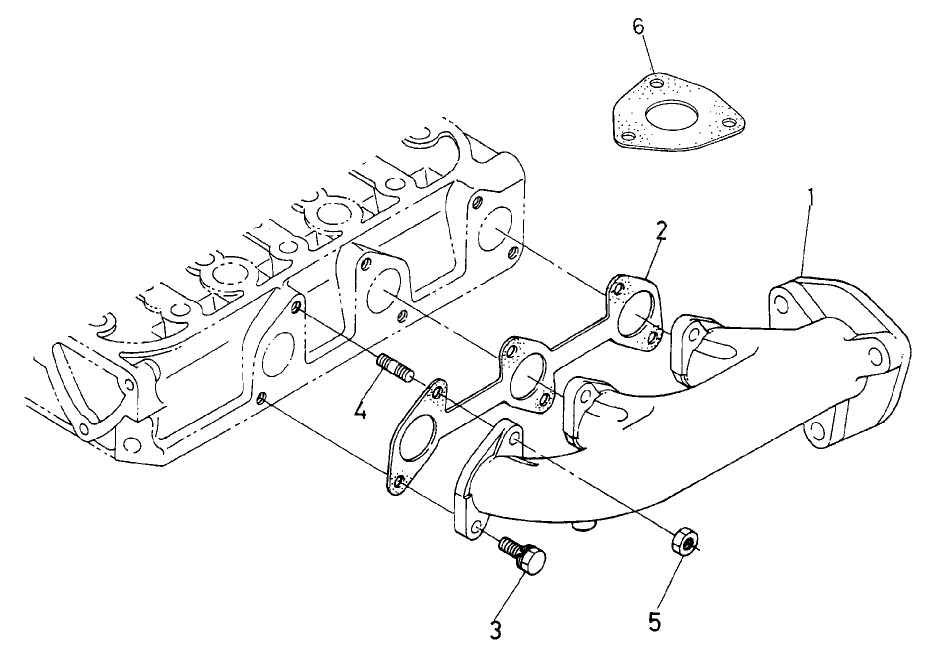 6
1
2
4
3
5