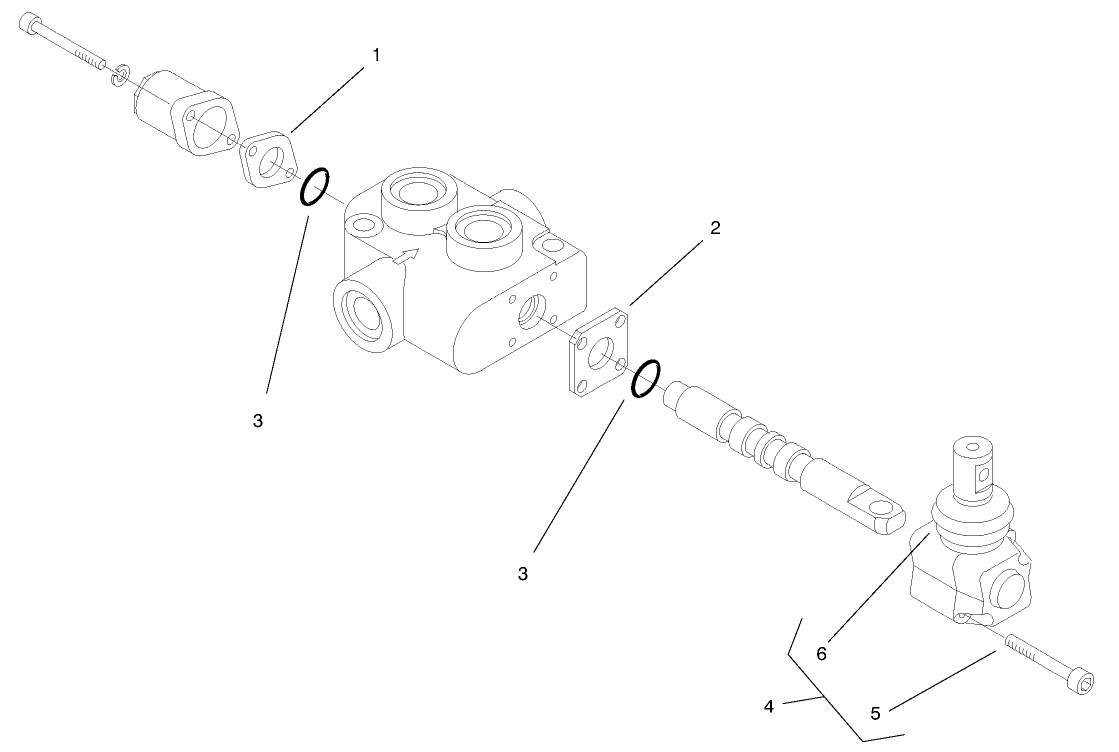 1
2
3
3
6
4
5