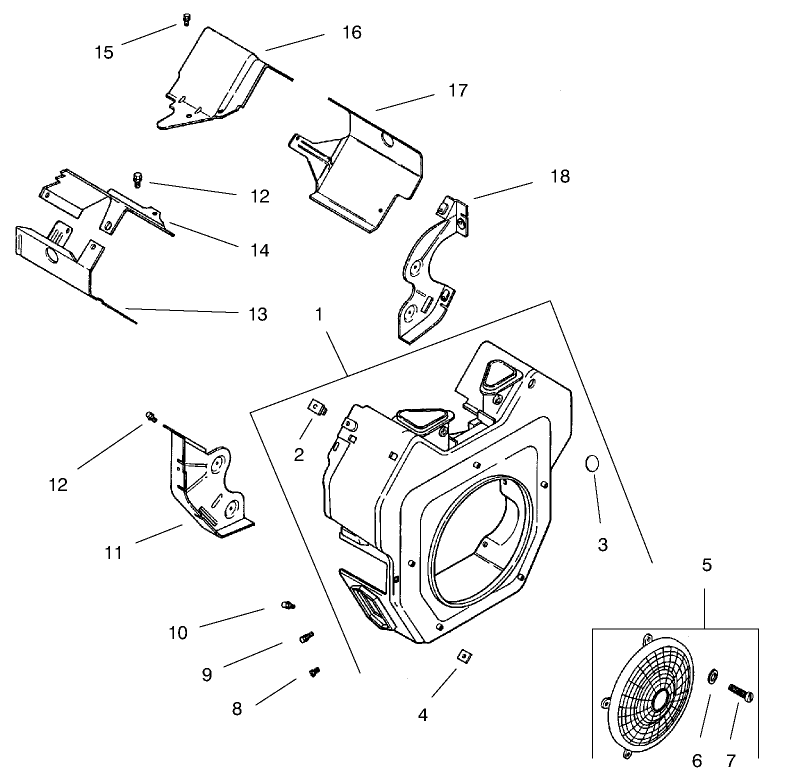 15
16
17
18
12
14
13
1
2
3
12
11
5
10
9
8
4
6
7