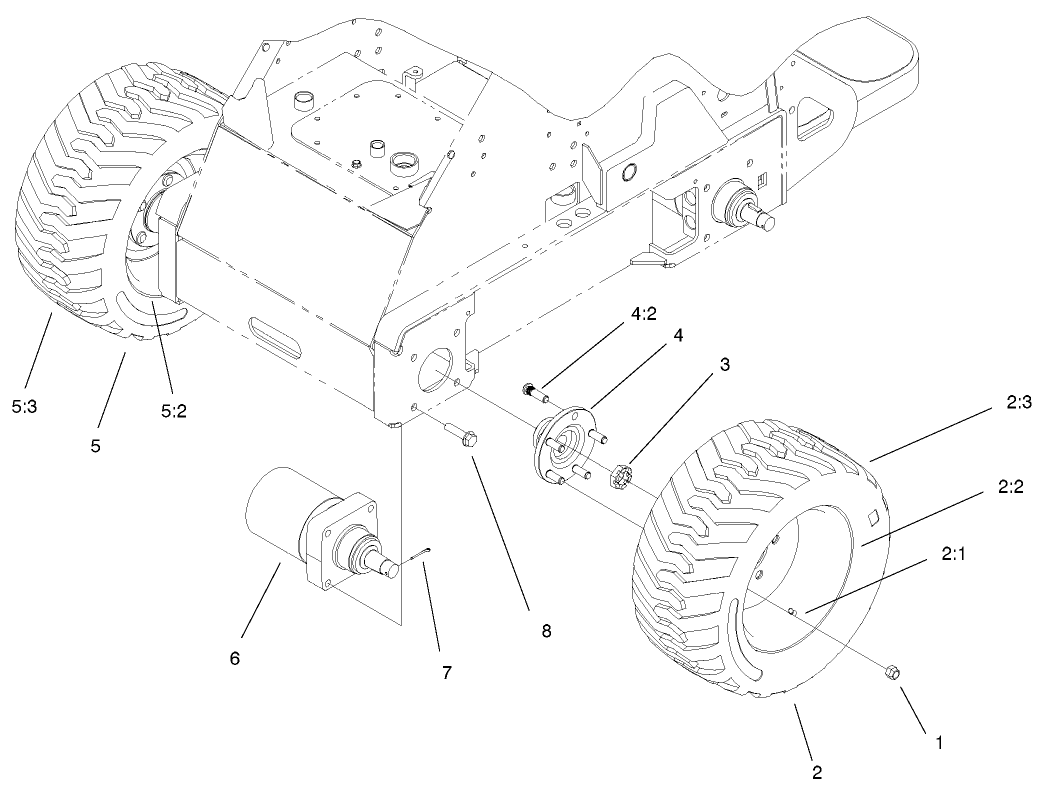 4:2
4
3
2:3
2:2
2:1
5:3
5
5:2
8
6
7
1
2