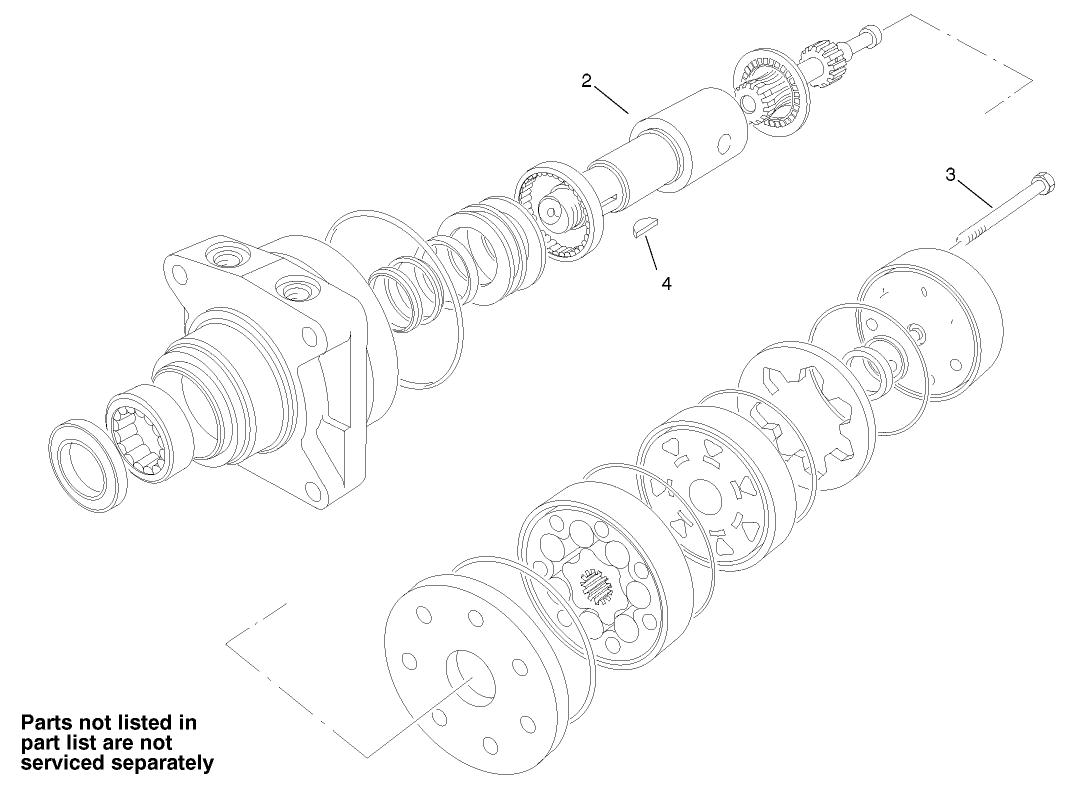 2

3

4

Parts not listed in part list are not serviced separately