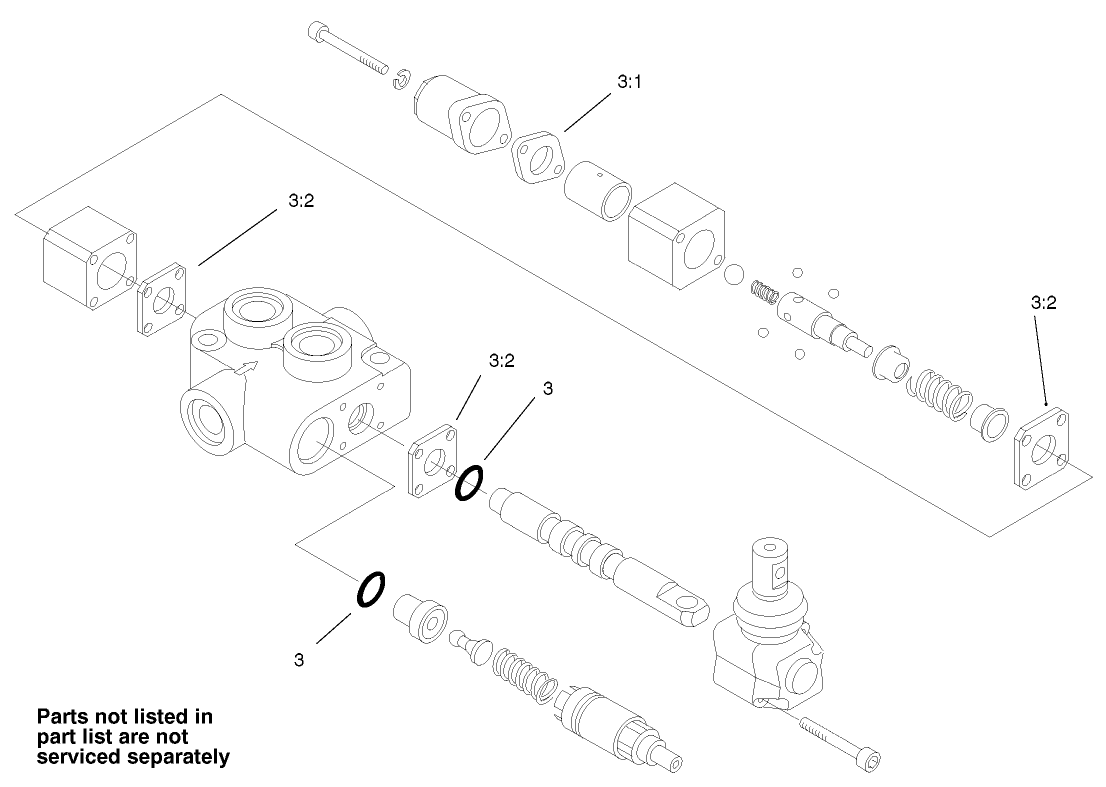 3:1

3:2

3:2

3:2

3

3

Parts not listed in part list are not serviced separately