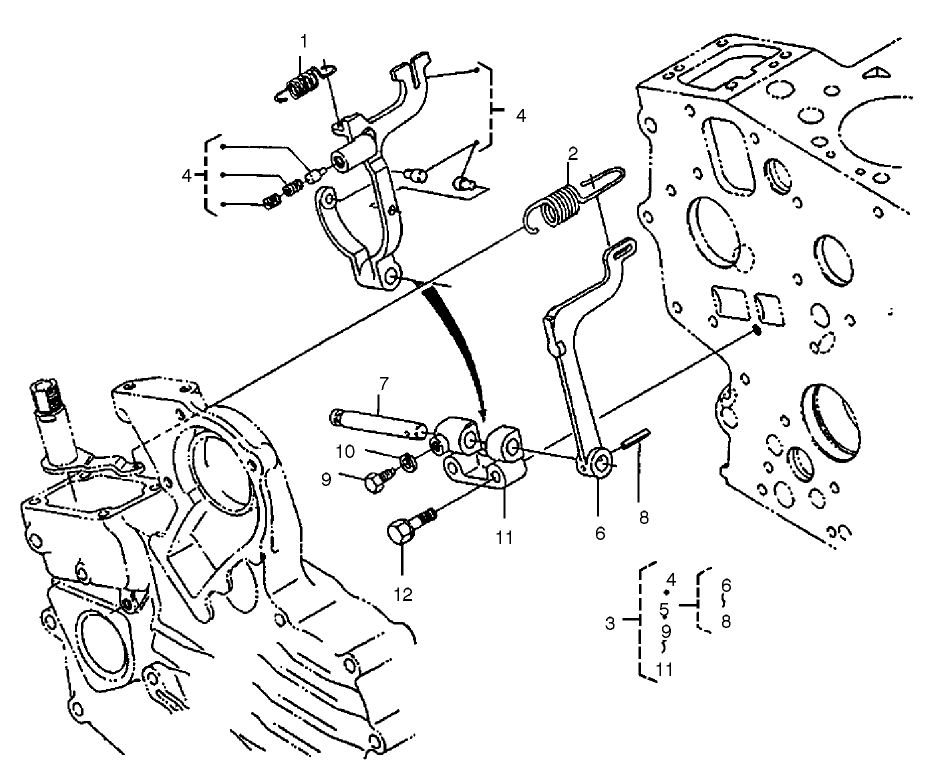 1
4
4
2
7
10
9
11
6
8
12
3
4
5
9
11
6
8