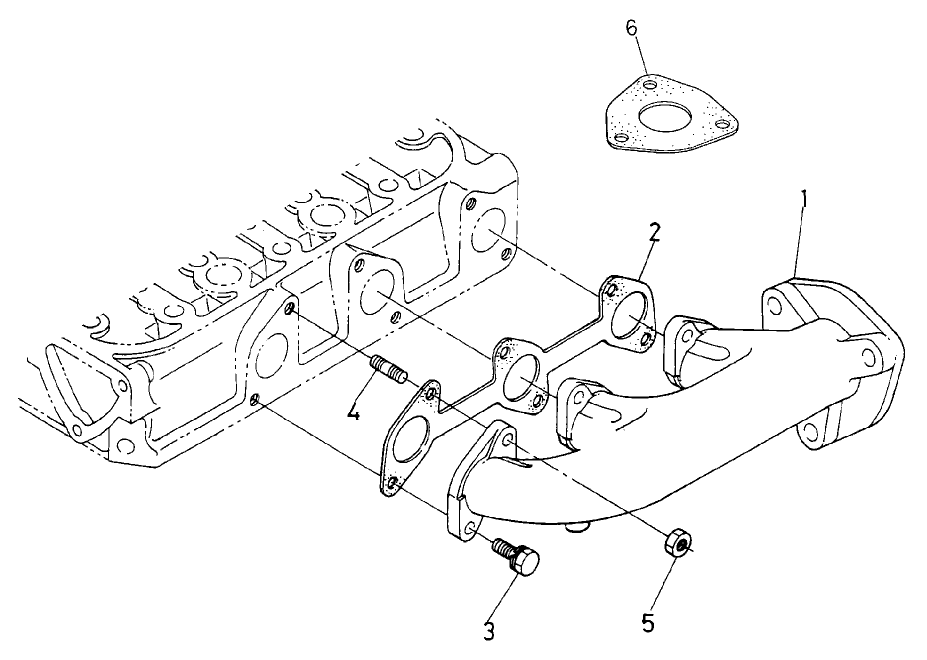 6
1
2
4
3
5