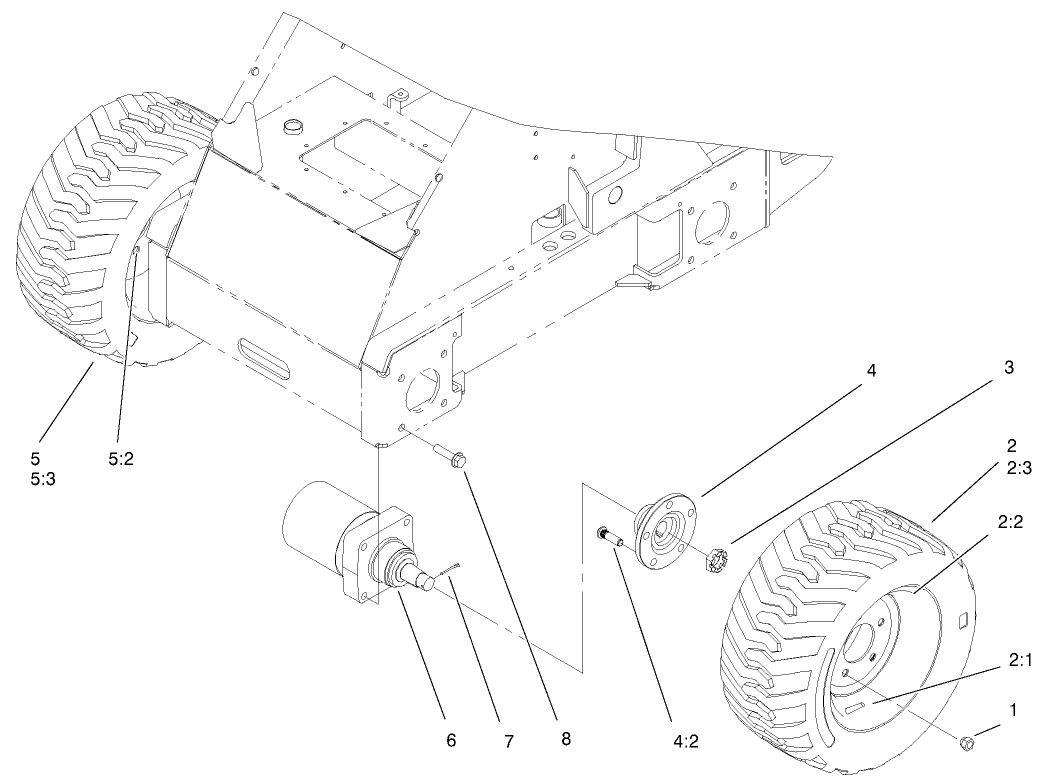 4
3
2
2:3
2:2
2:1
1
5
5:3
5:2
6
7
8
4:2