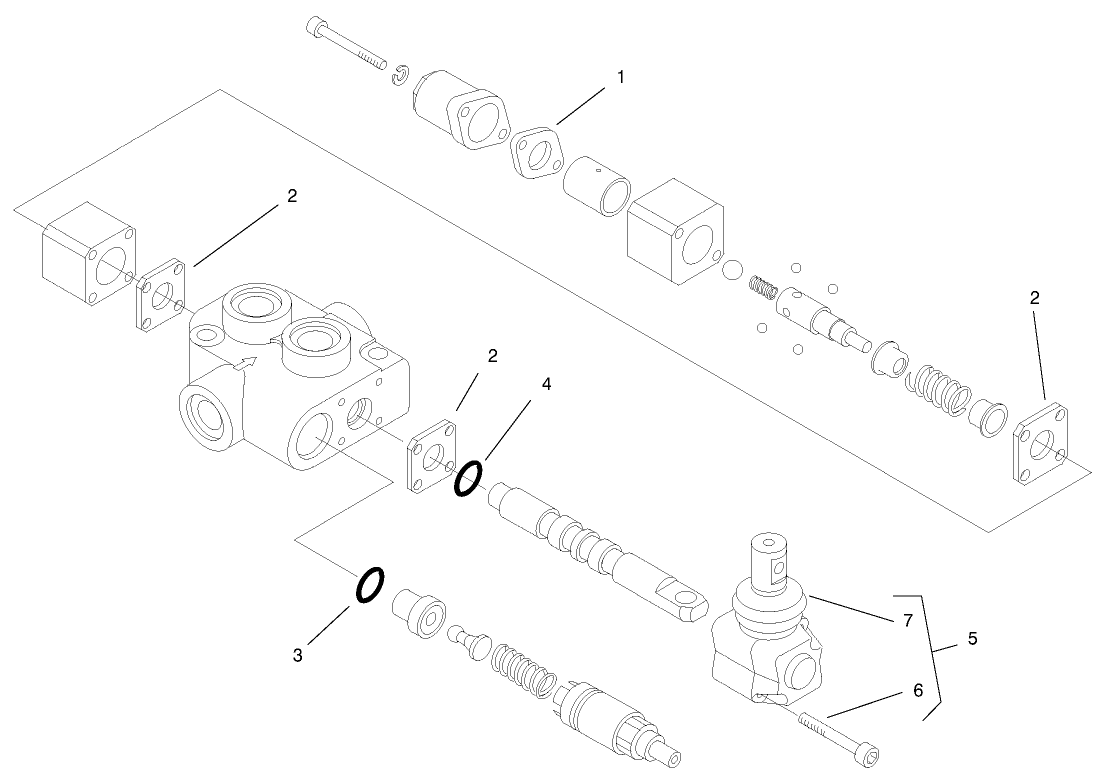 1
2
2
2
4
3
7
5
6