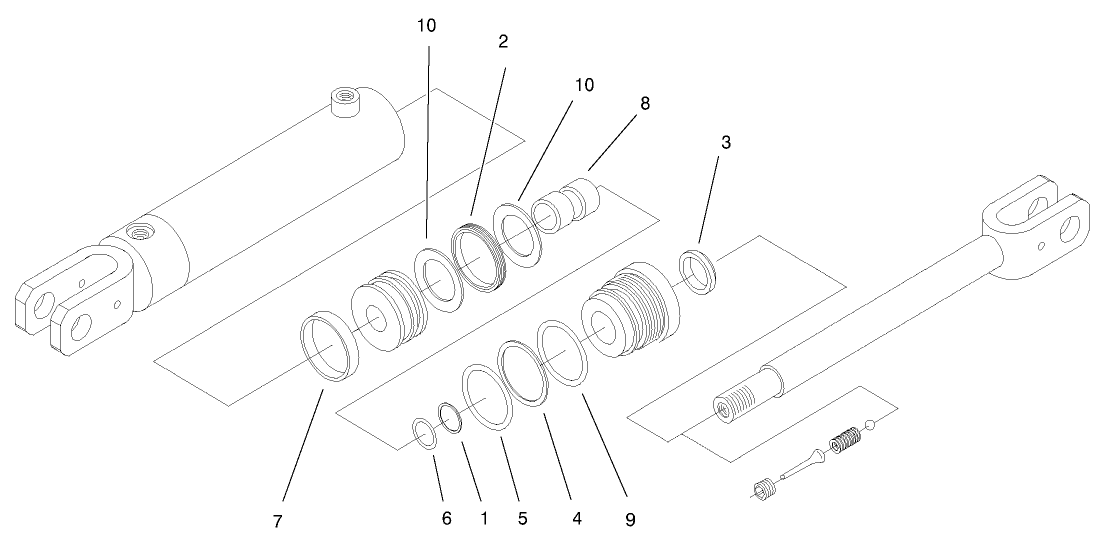 10
2
10
8
3
7
6
1
5
4
9