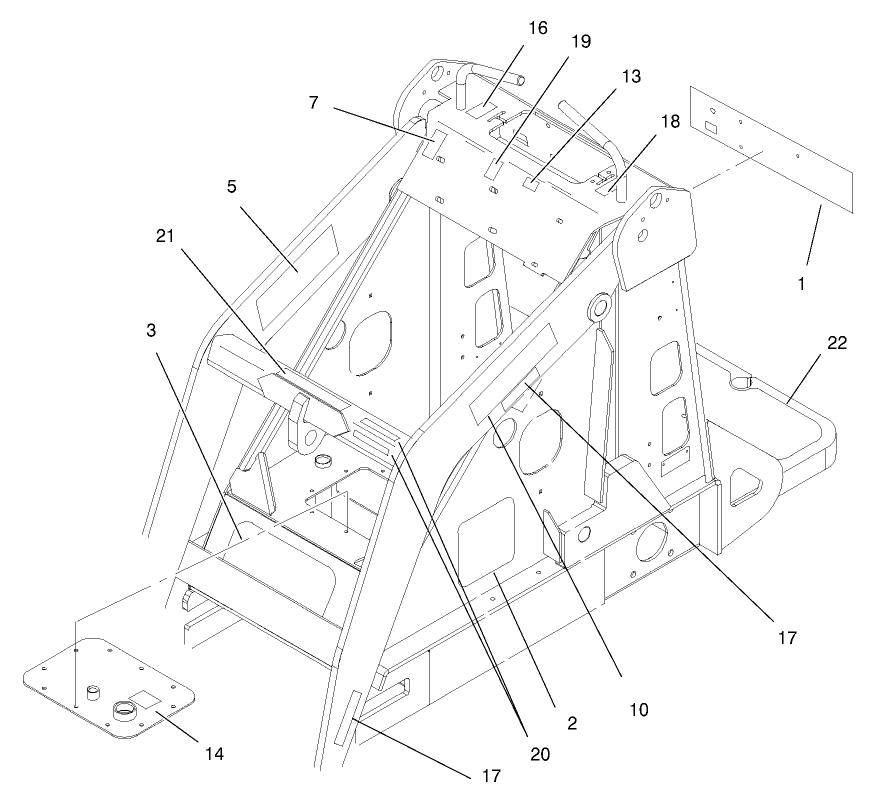 16
19
13
7
18
5
21
1
3
22
17
10
2
20
14
17