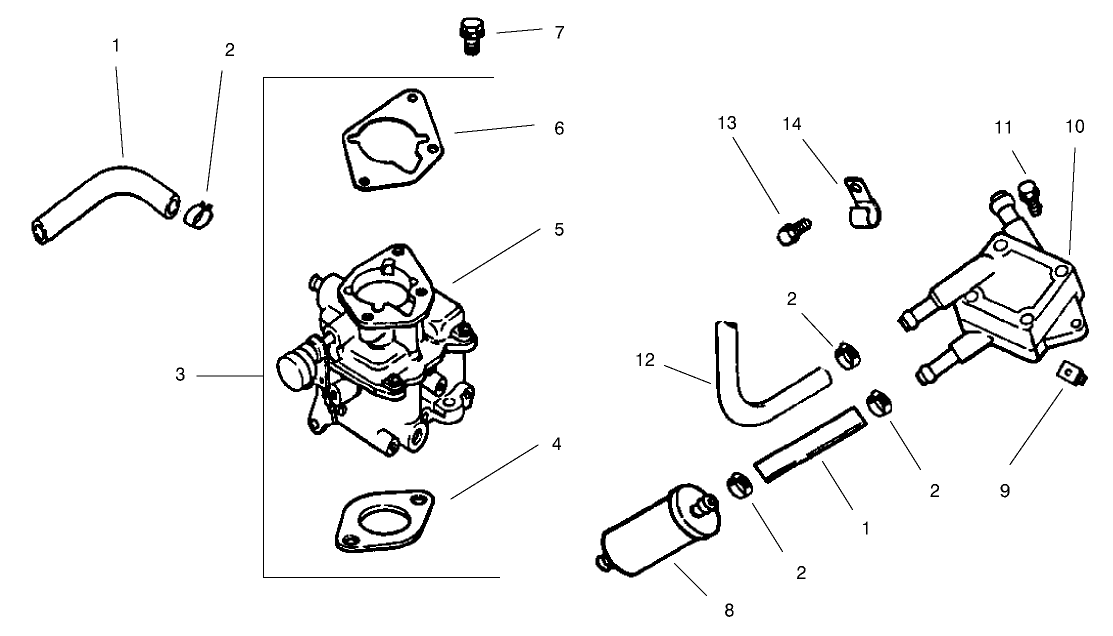 1
2
7
6
5
3
4
13
14
11
10
2
12
2
9
1
2
8