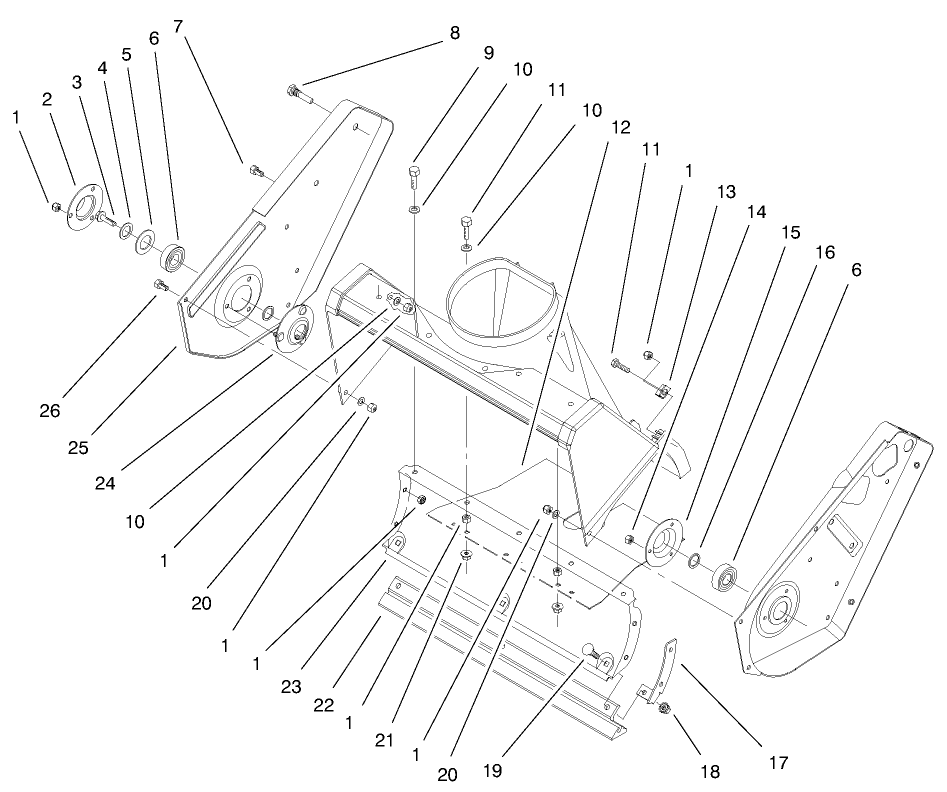 1
2
3
4
5
6
7
8
9
10
11
10
12
11
1
13
14
15
16
6
26
25
24
10
1
20
1
1
23
22
1
21
1
20
19
18
17