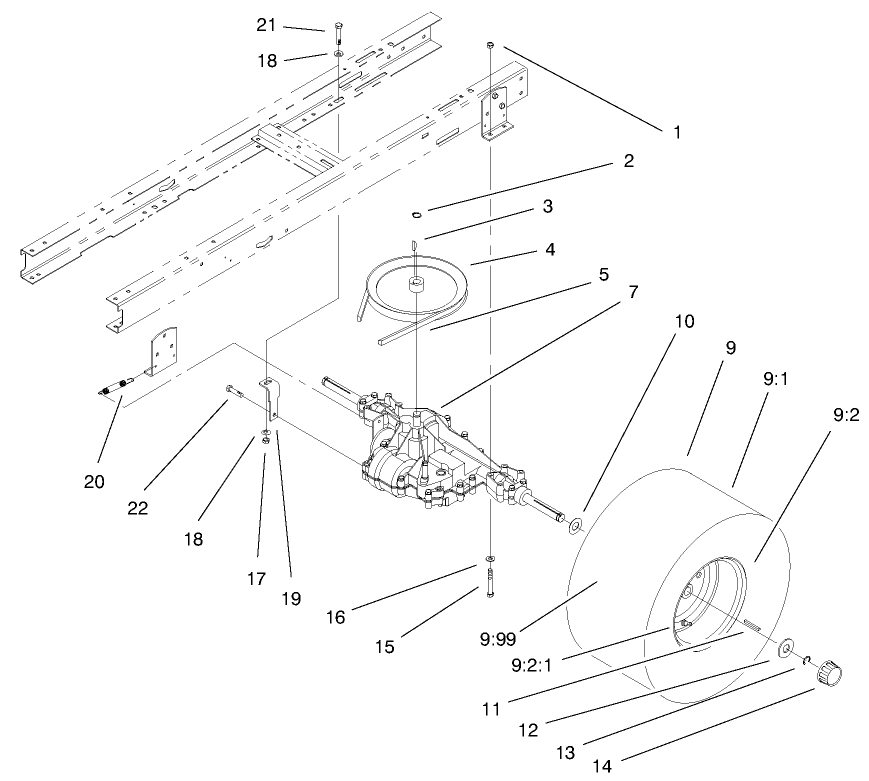 21
18
1
2
3
4
5
7
10
9
9:1
9:2
20
22
18
17
19
16
15
9:99
9:2:1
11
12
13
14