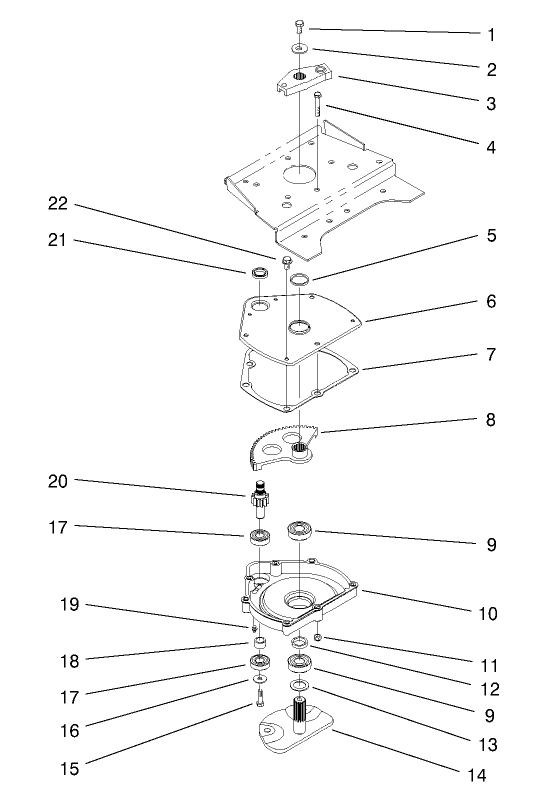 1
2
3
4
22
21
5
6
7
8
20
17
9
10
19
11
18
12
17
9
16
13
15
14