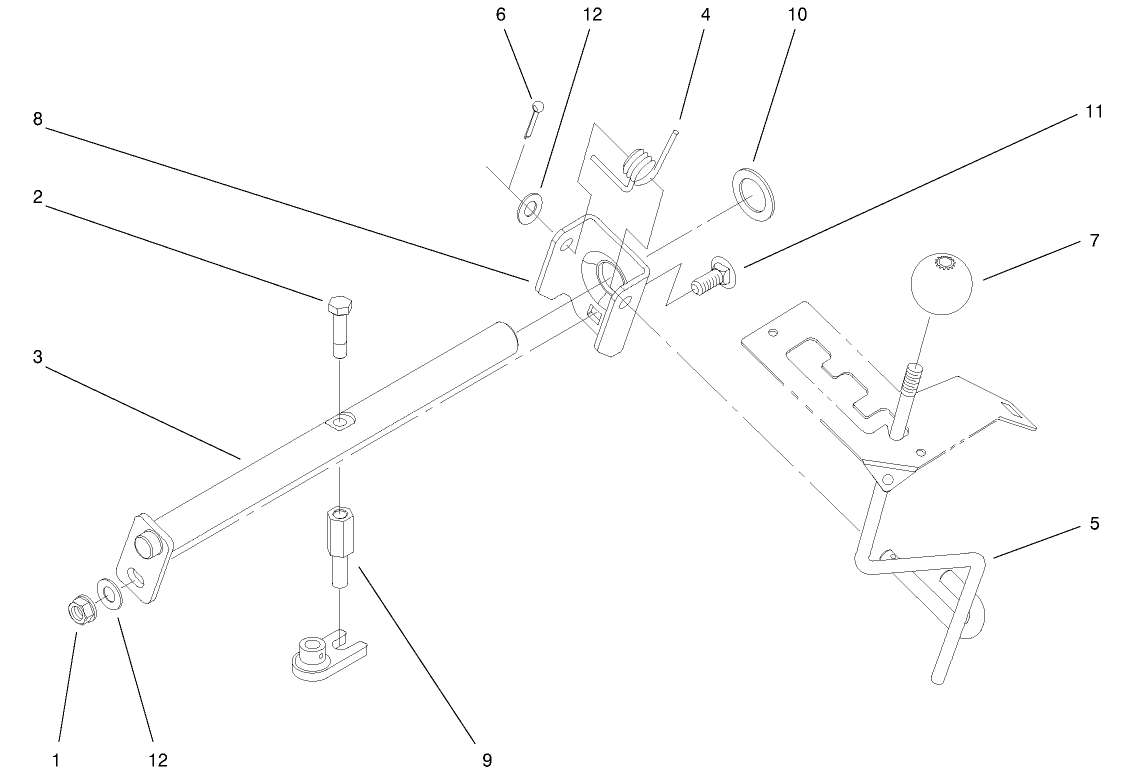 6
12
4
10
8
11
2
7
3
5
1
12
9