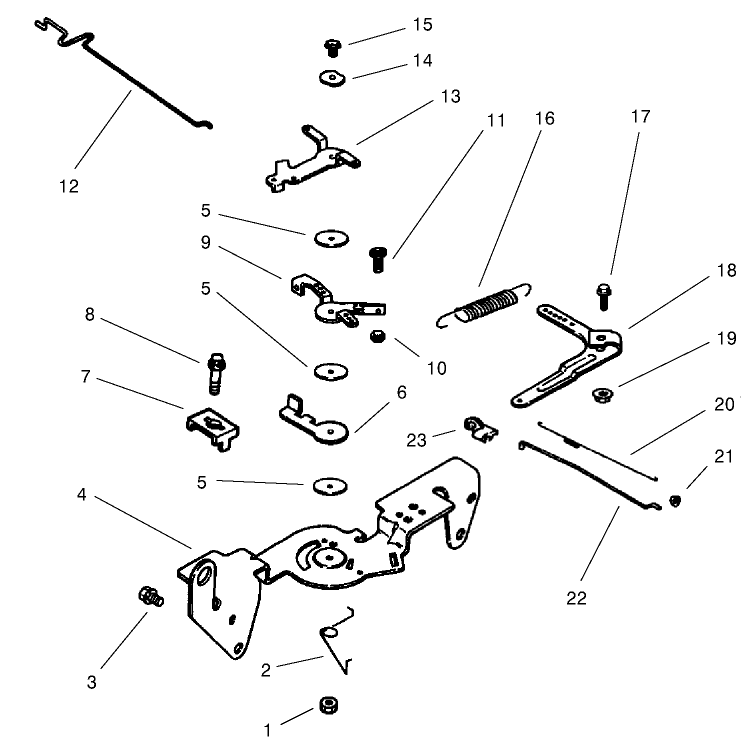 15
14
13
11
16
17
12
5
9
18
5
8
10
19
7
6
20
23
21
5
4
22
3
2
1