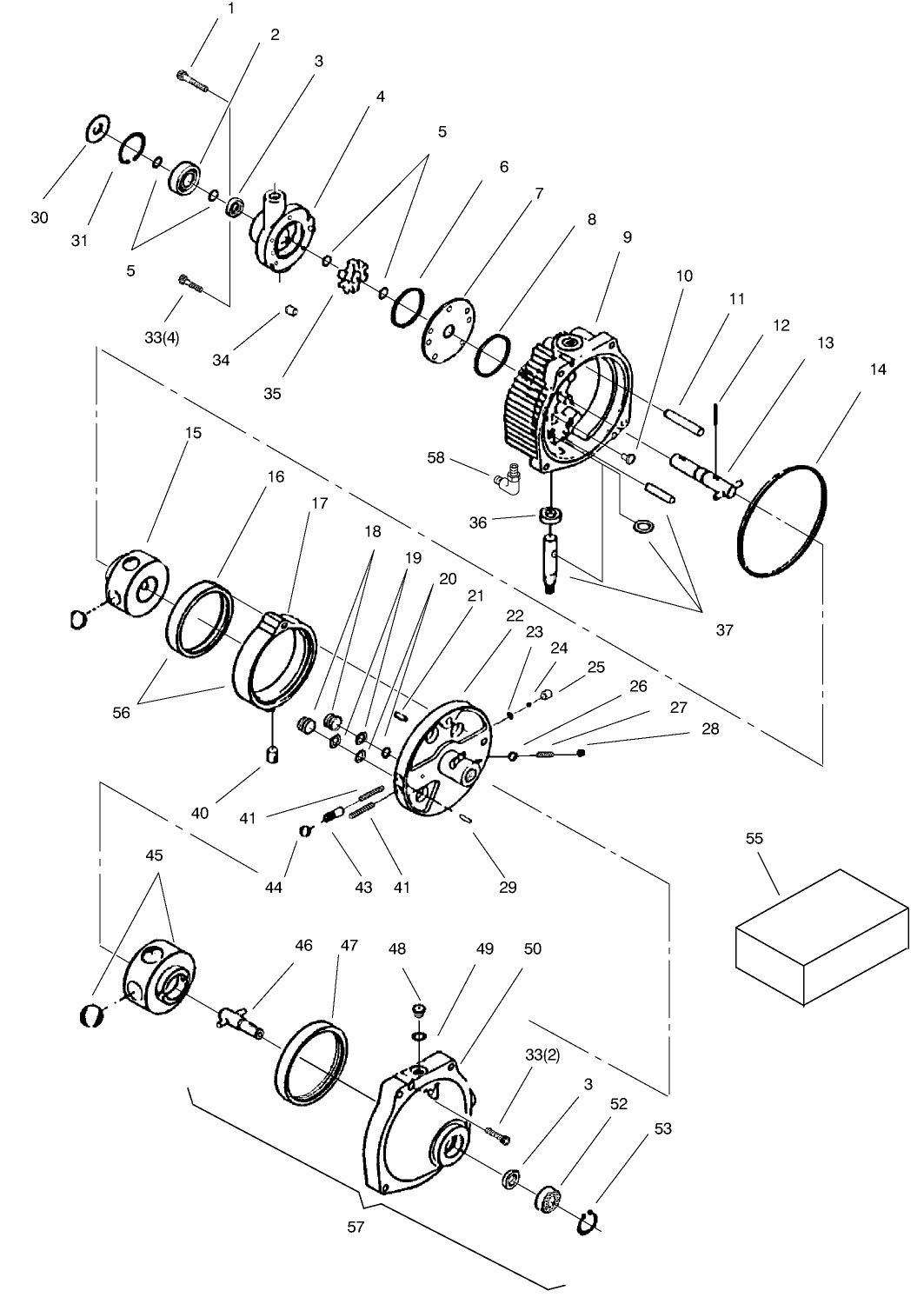 1
2
3
4
5
6
7
8
9
10
11
12
13
14
30
31
5
33(4)
34
35
58
36
37
15
16
17
18
19
20
21
22
23
24
25
26
27
28
56
40
41
44
43
41
29
55
45
46
47
48
49
50
33(2)
3
52
53
57