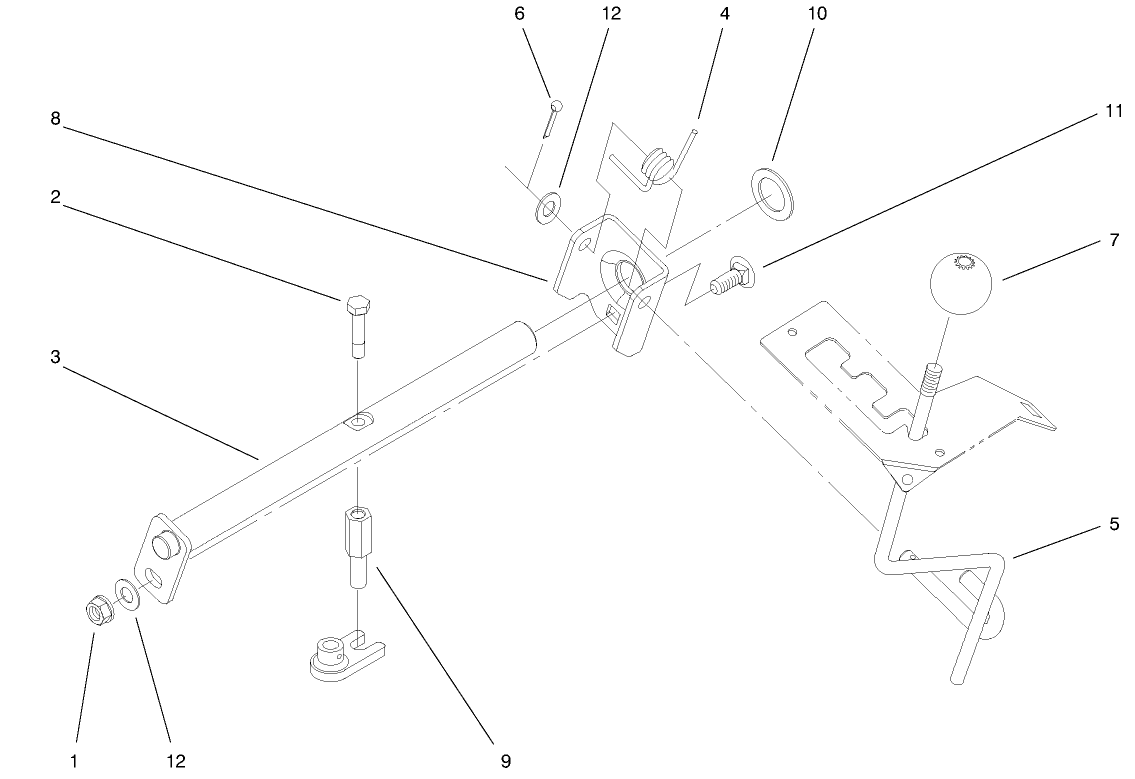 6
12
4
10
8
11
2
7
3
5
1
12
9