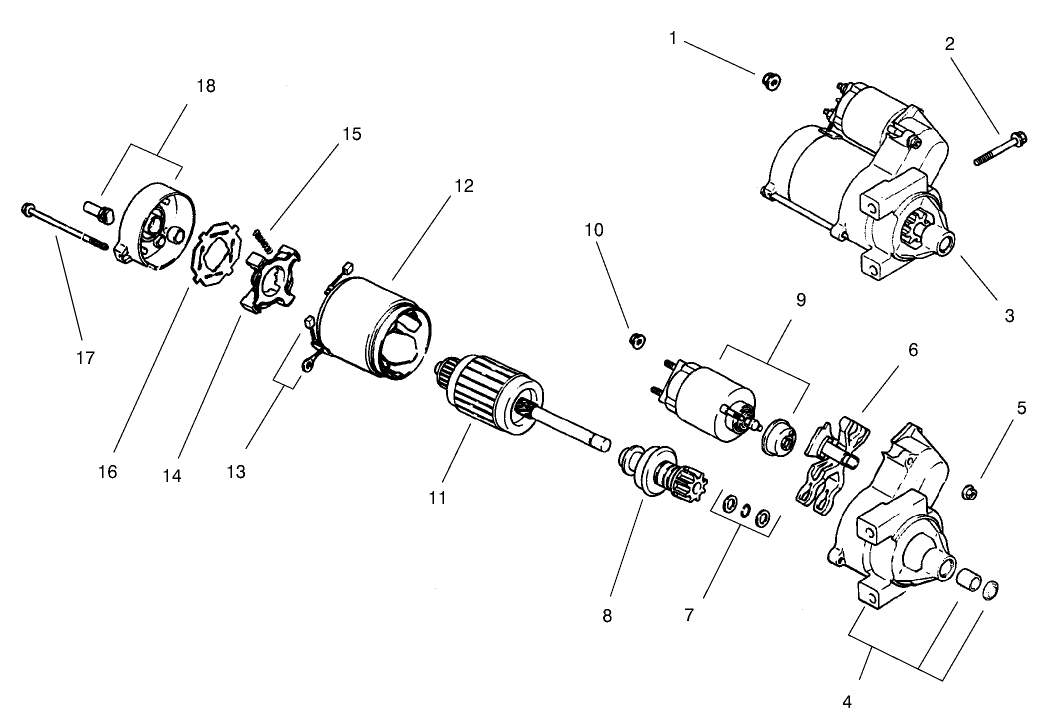 1
2
18
15
12
10
9
3
17
6
5
16
14
13
11
8
7
4