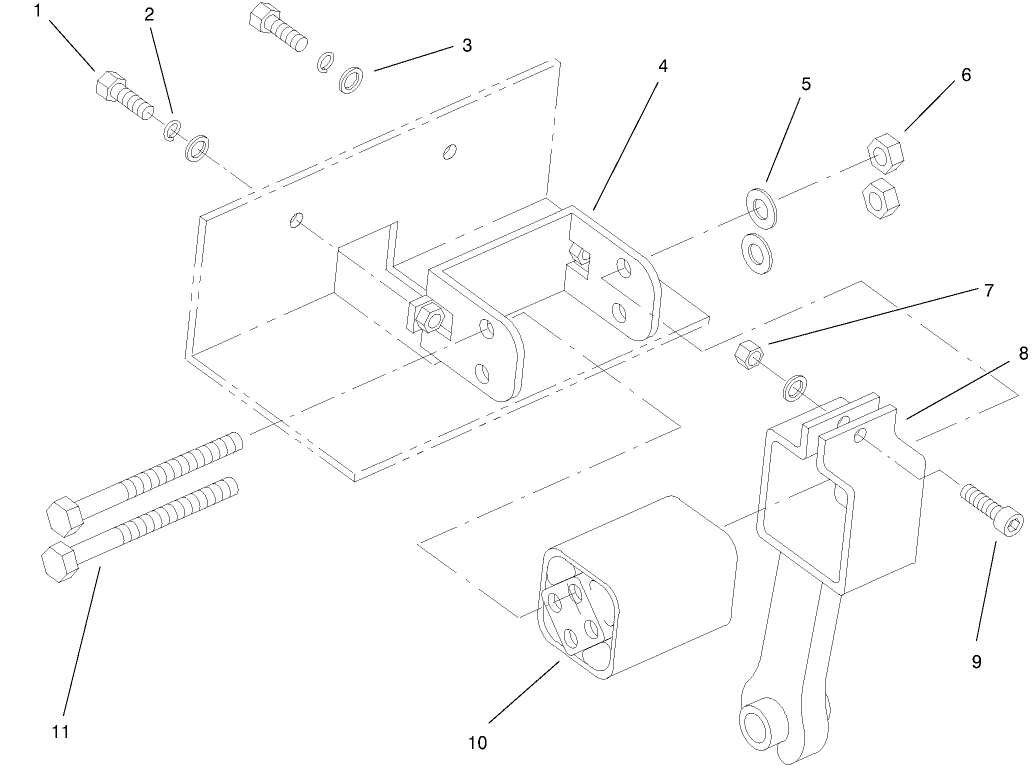 1
2
3
4
5
6
7
8
9
10
11