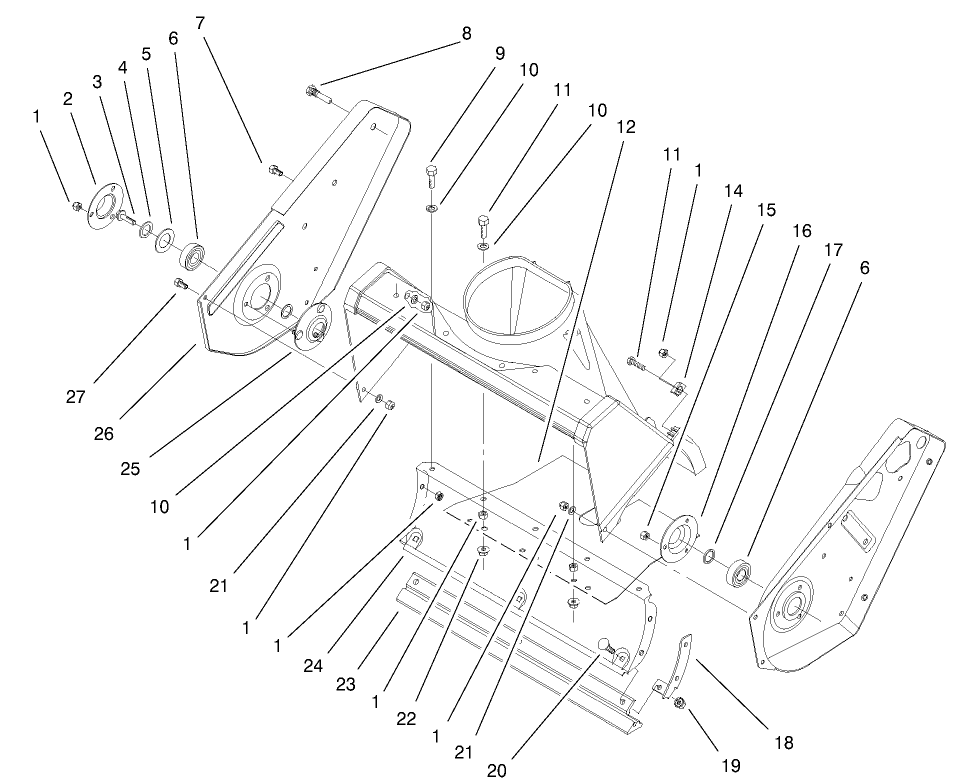 1
2
3
4
5
6
7
8
9
10
11
10
12
11
1
14
15
16
17
6
27
26
25
10
1
21
1
1
24
23
1
22
1
21
20
19
18