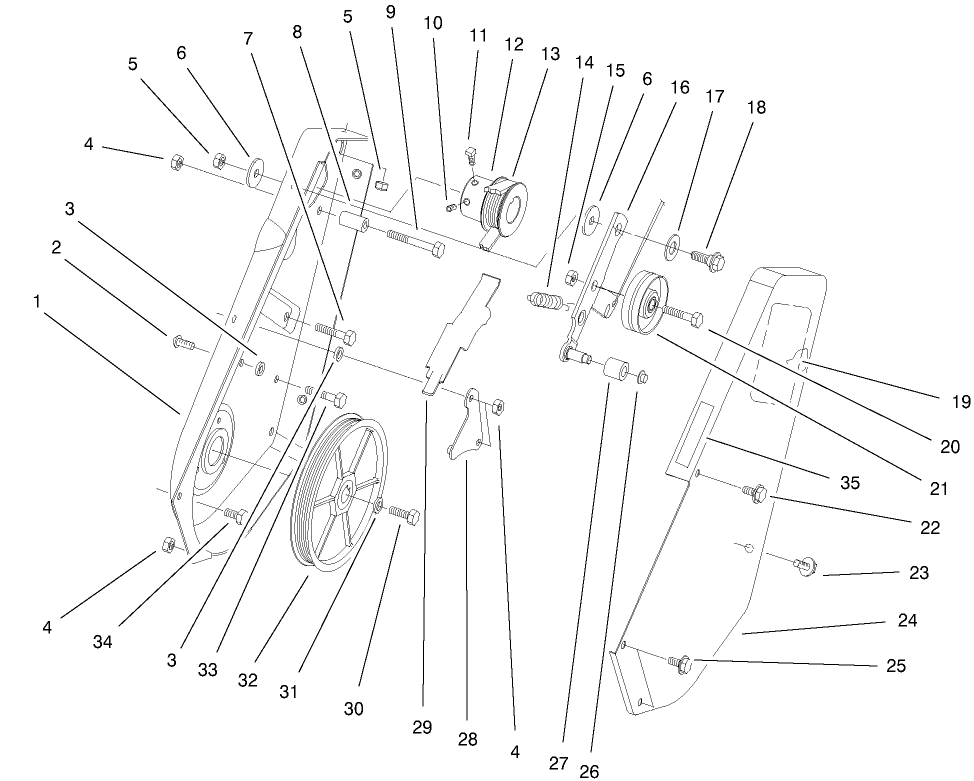 5
6
7
8
5
9
10
11
12
13
14
15
6
16
17
18
4
3
2
1
19
20
21
35
22
23
24
25
4
34
3
33
32
31
30
29
28
4
27
26